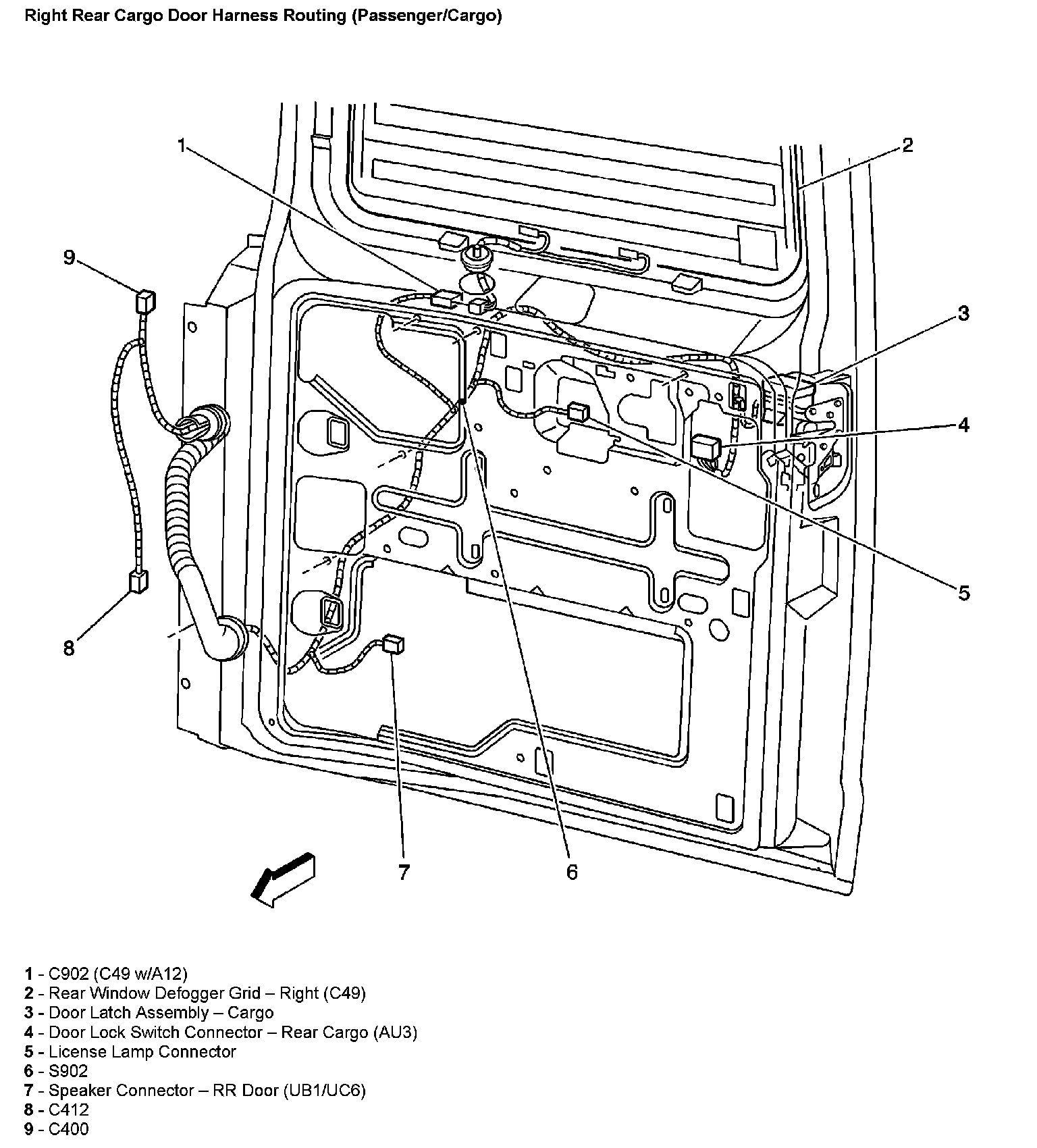 Right Rear Cargo Door Harness Routing (Passenger/Cargo)

1
2
9
3
4
5
8
7
6

1 - C902 (C49 w/A12)
2 - Rear Window Defogger Grid – Right (C49)
3 - Door Latch Assembly – Cargo
4 - Door Lock Switch Connector – Rear Cargo (AU3)
5 - License Lamp Connector
6 - S902
7 - Speaker Connector – RR Door (UB1/UC6)
8 - C412
9 - C400