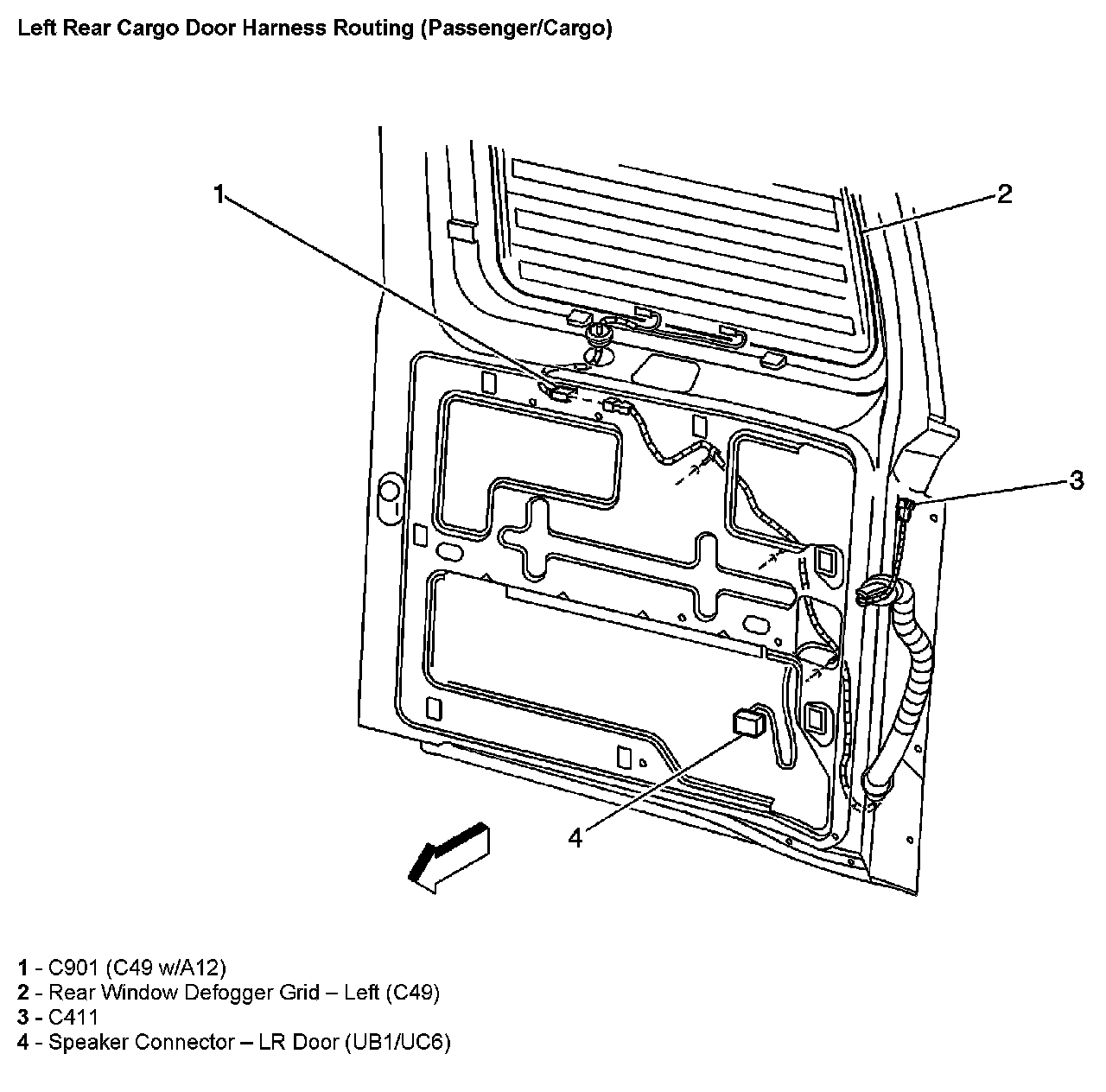 Left Rear Cargo Door Harness Routing (Passenger/Cargo)

1

2

3

4

1 - C901 (C49 w/A12)
2 - Rear Window Defogger Grid – Left (C49)
3 - C411
4 - Speaker Connector – LR Door (UB1/UC6)