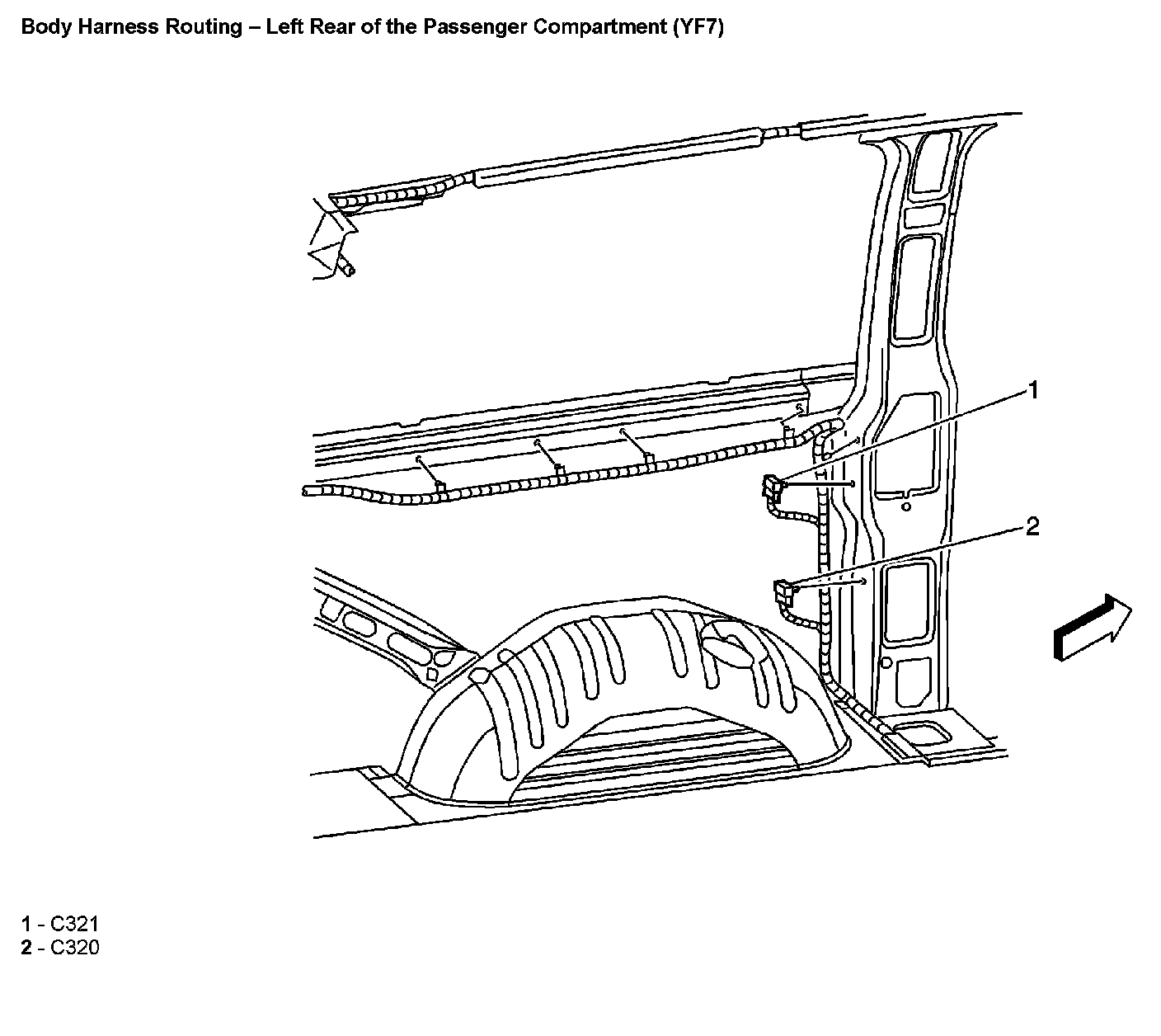 Body Harness Routing – Left Rear of the Passenger Compartment (YF7)

1

2

1 - C321
2 - C320