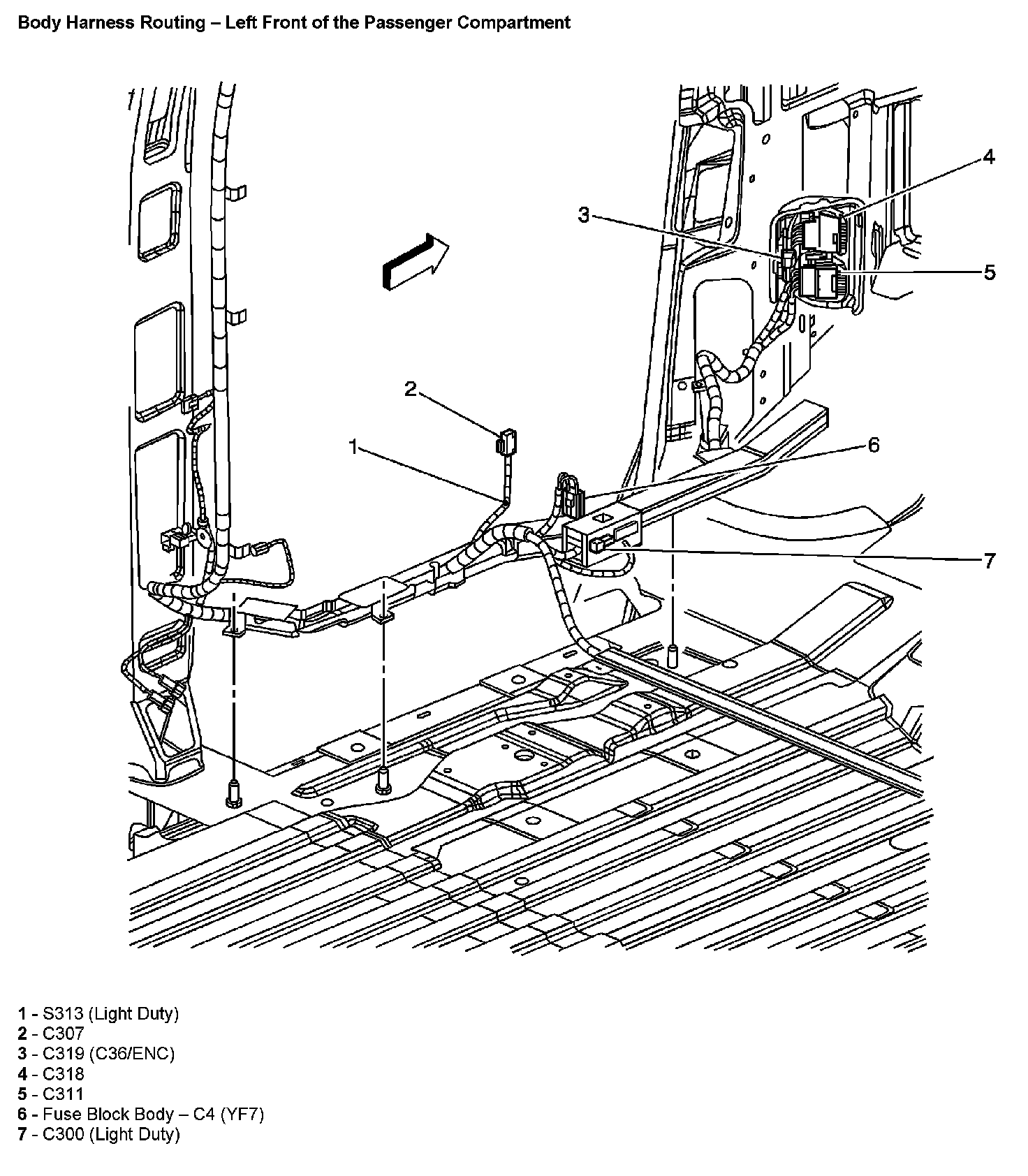 Body Harness Routing – Left Front of the Passenger Compartment

4
3
5
2
1
6
7

1 - S313 (Light Duty)
2 - C307
3 - C319 (C36/ENC)
4 - C318
5 - C311
6 - Fuse Block Body – C4 (YF7)
7 - C300 (Light Duty)