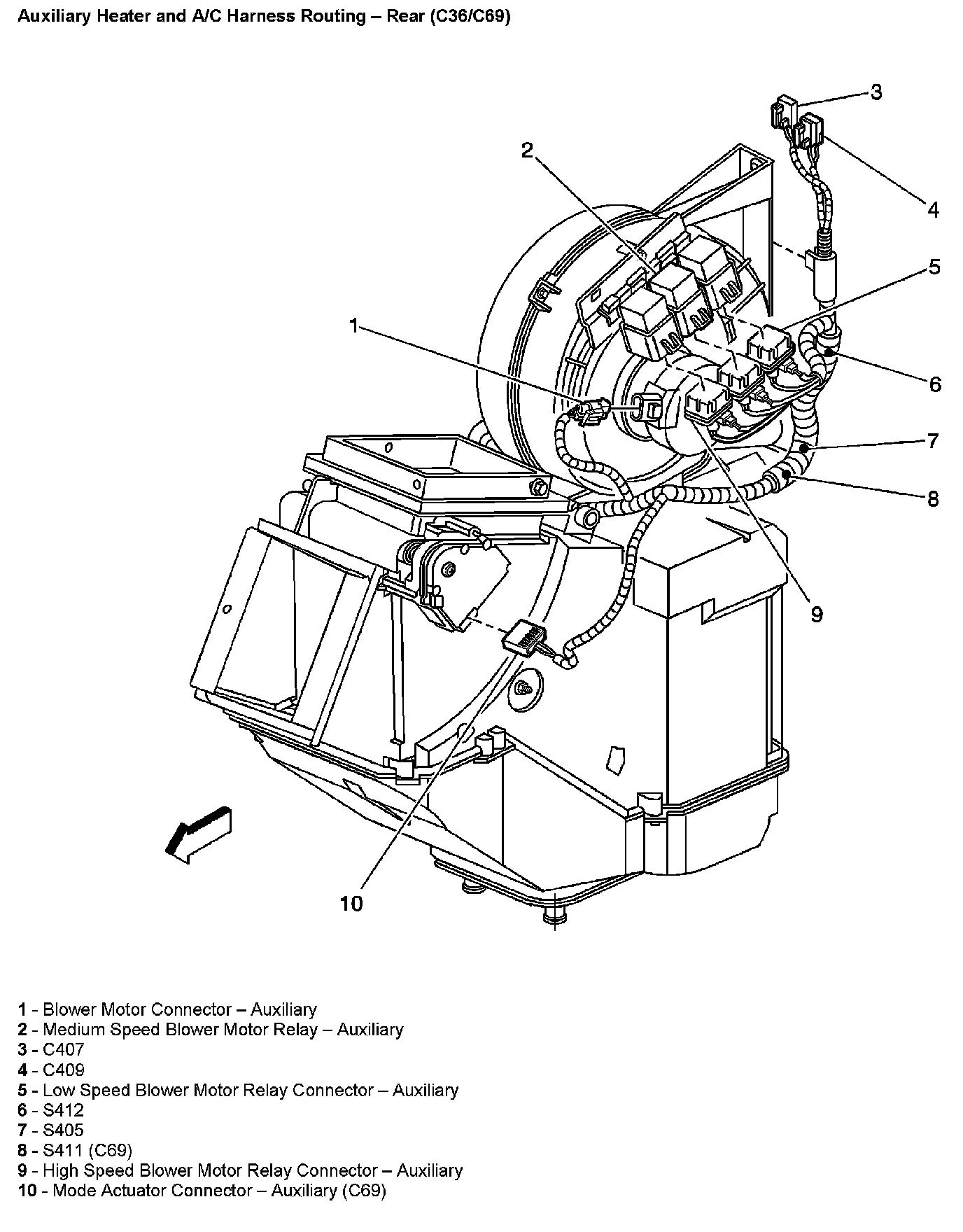 Auxiliary Heater and A/C Harness Routing – Rear (C36/C69)

3
2
4
5
1
6
7
8
9
10

1 - Blower Motor Connector – Auxiliary
2 - Medium Speed Blower Motor Relay – Auxiliary
3 - C407
4 - C409
5 - Low Speed Blower Motor Relay Connector – Auxiliary
6 - S412
7 - S405
8 - S411 (C69)
9 - High Speed Blower Motor Relay Connector – Auxiliary
10 - Mode Actuator Connector – Auxiliary (C69)