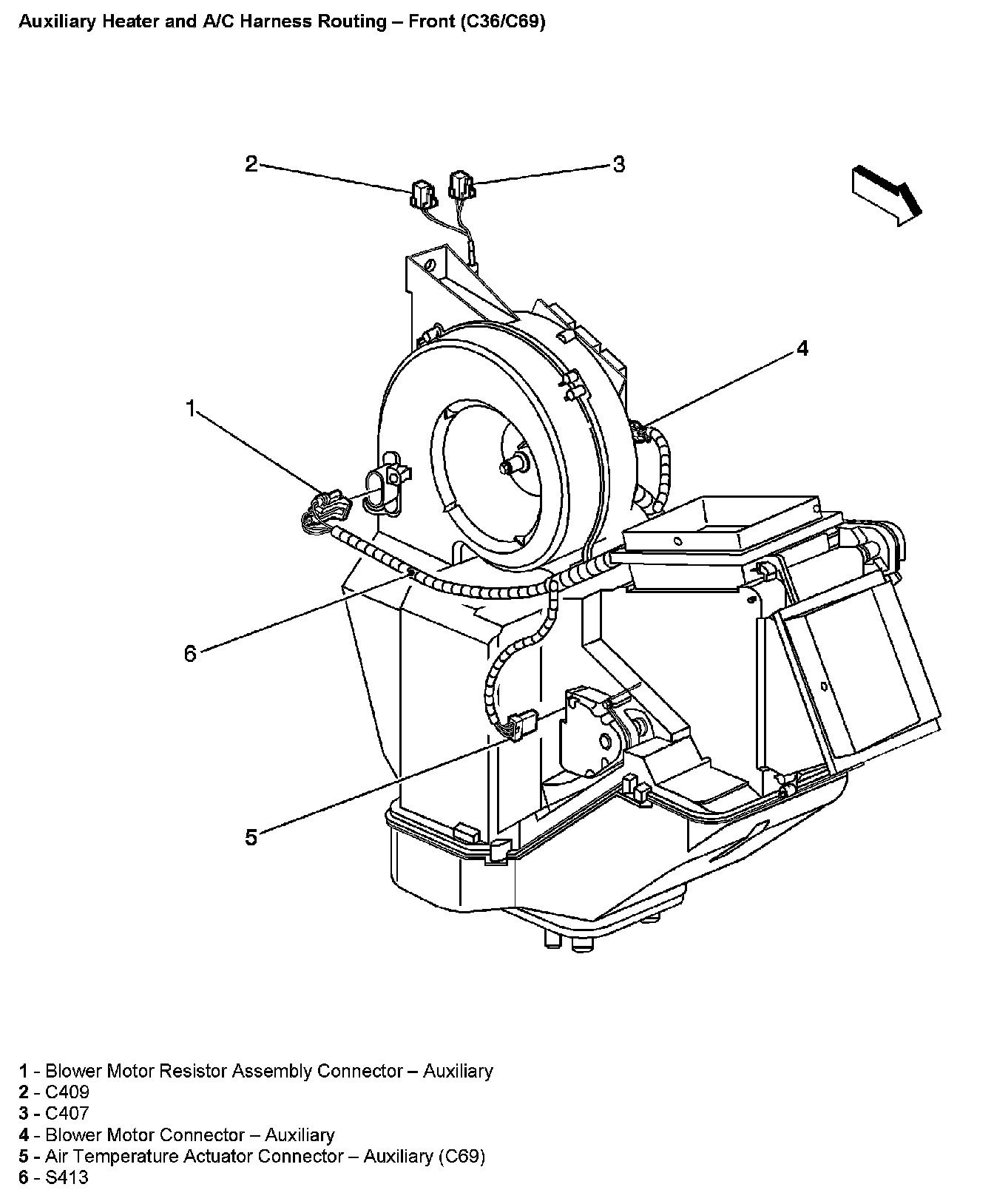 Auxiliary Heater and A/C Harness Routing – Front (C36/C69)

2

3

4

1

6

5

1 - Blower Motor Resistor Assembly Connector – Auxiliary
2 - C409
3 - C407
4 - Blower Motor Connector – Auxiliary
5 - Air Temperature Actuator Connector – Auxiliary (C69)
6 - S413