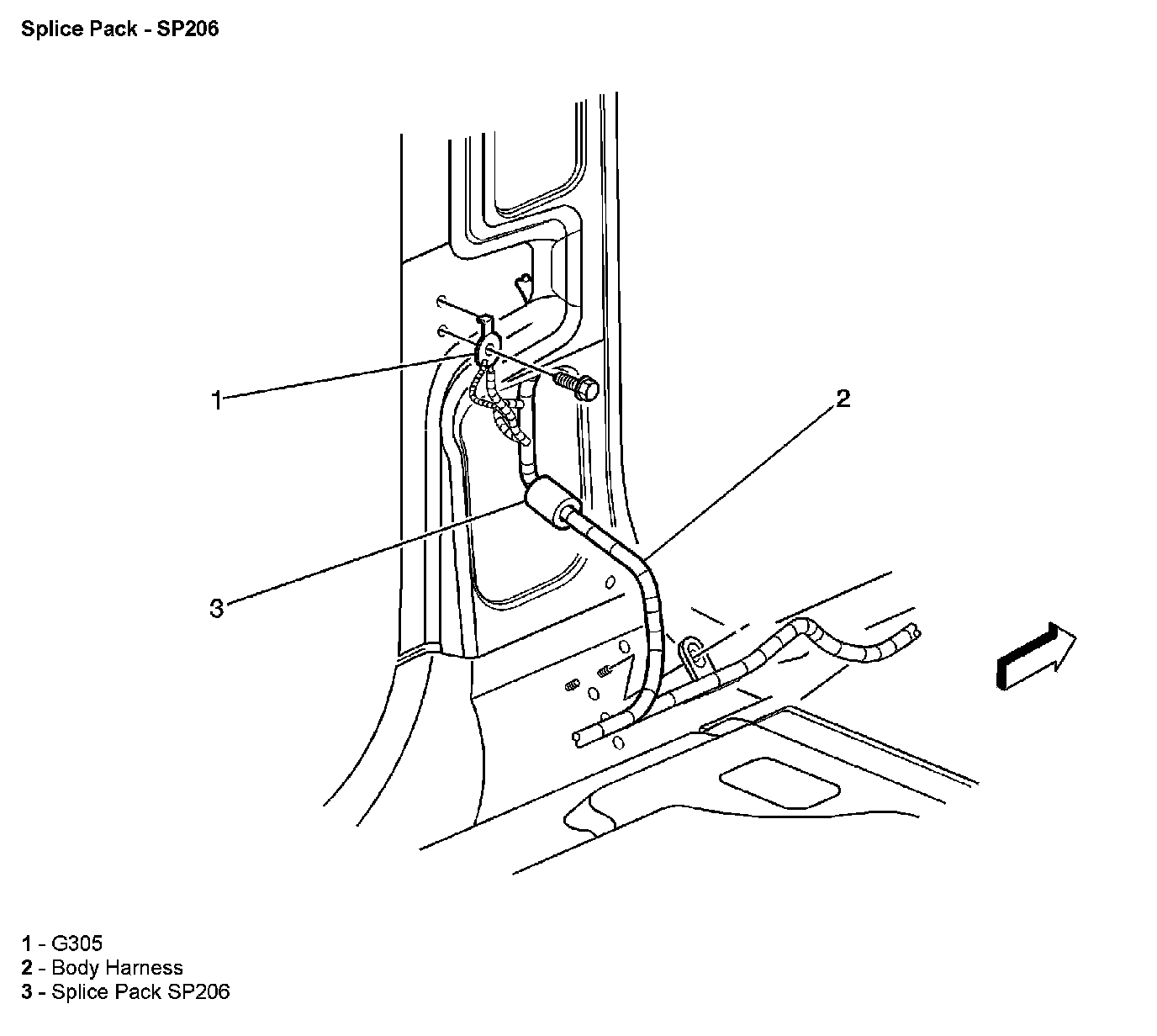 Splice Pack - SP206

1

2

3

1 - G305
2 - Body Harness
3 - Splice Pack SP206