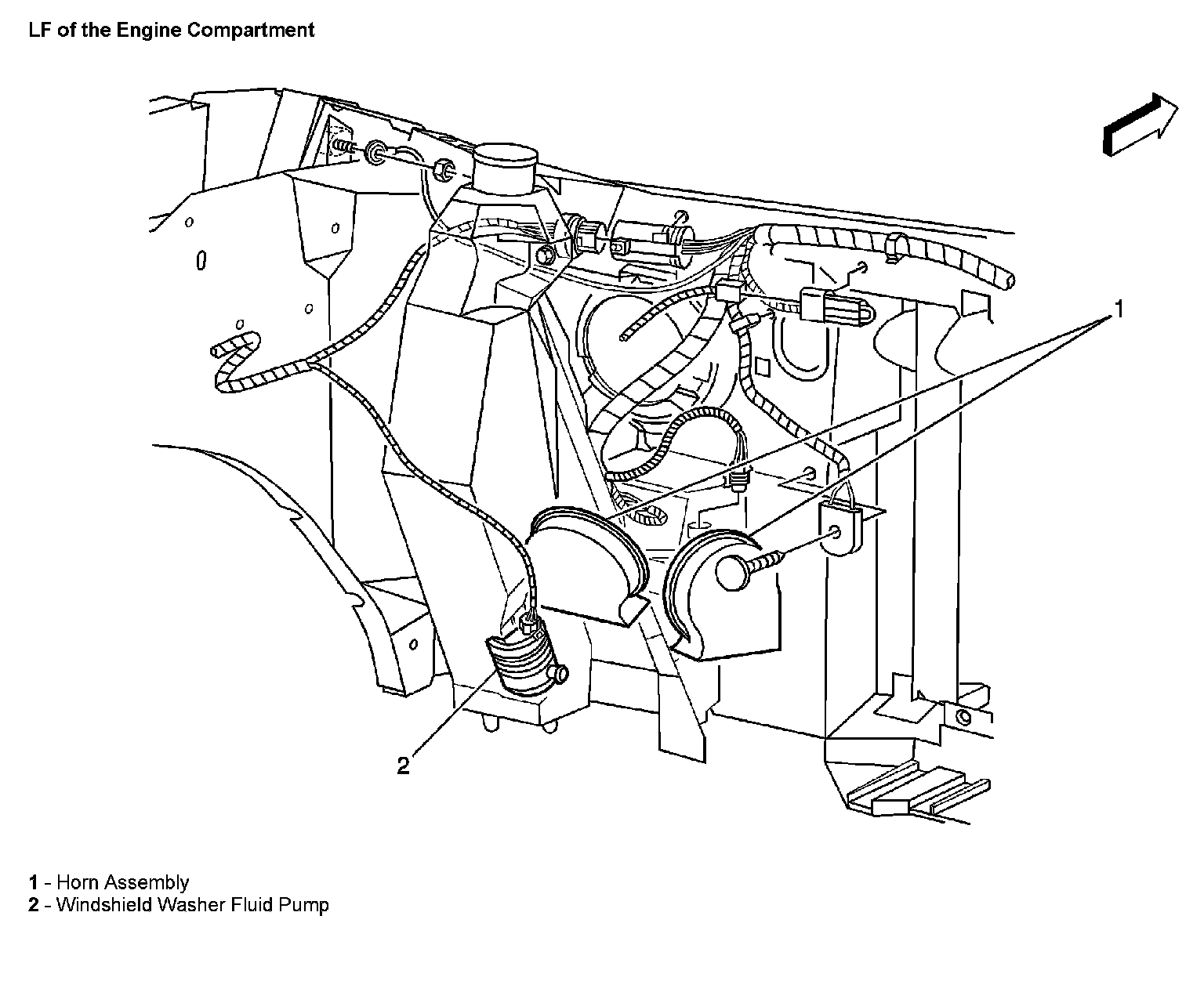 LF of the Engine Compartment

1

2

1 - Horn Assembly
2 - Windshield Washer Fluid Pump