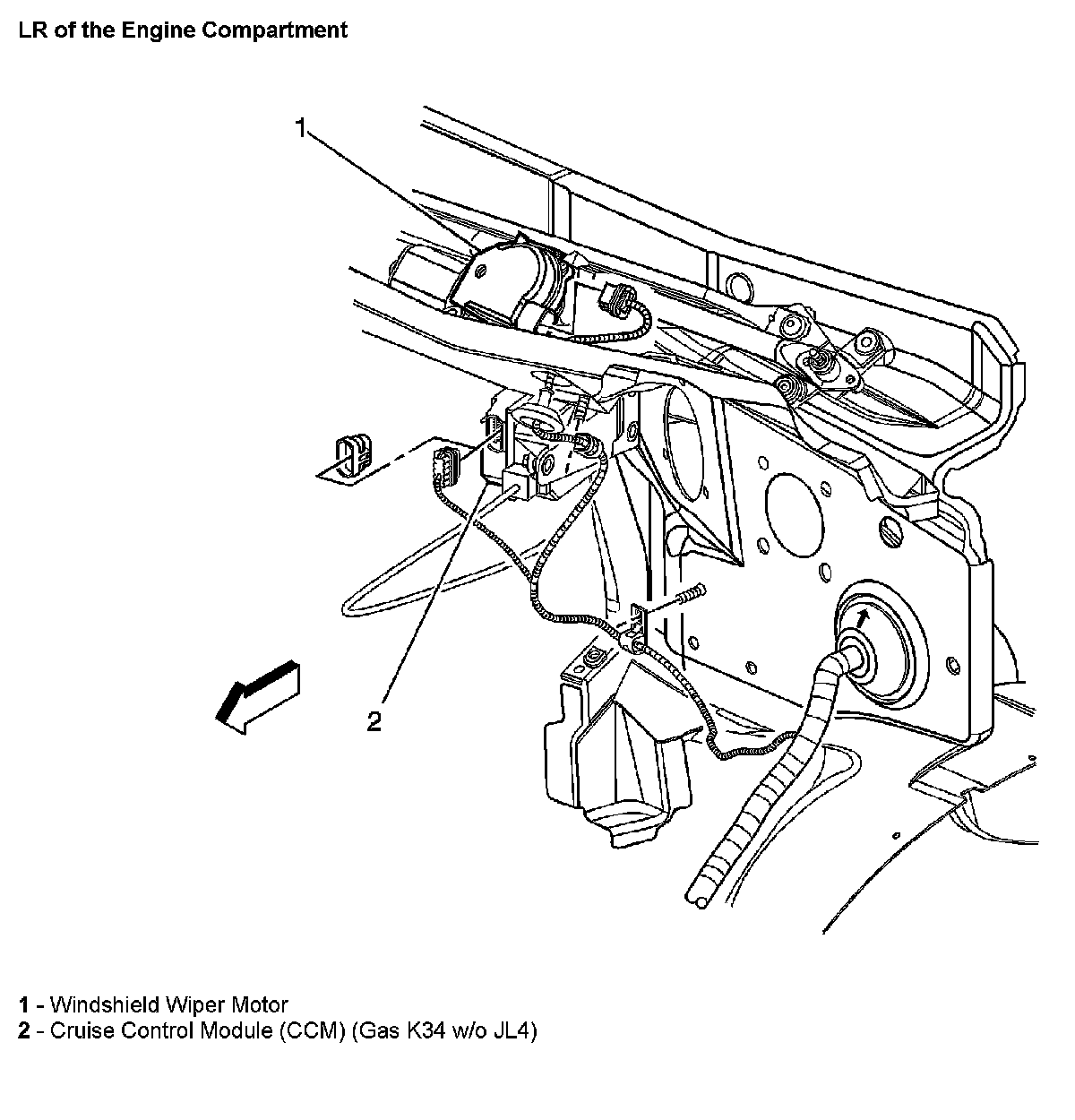 LR of the Engine Compartment

1

2

1 - Windshield Wiper Motor
2 - Cruise Control Module (CCM) (Gas K34 w/o JL4)