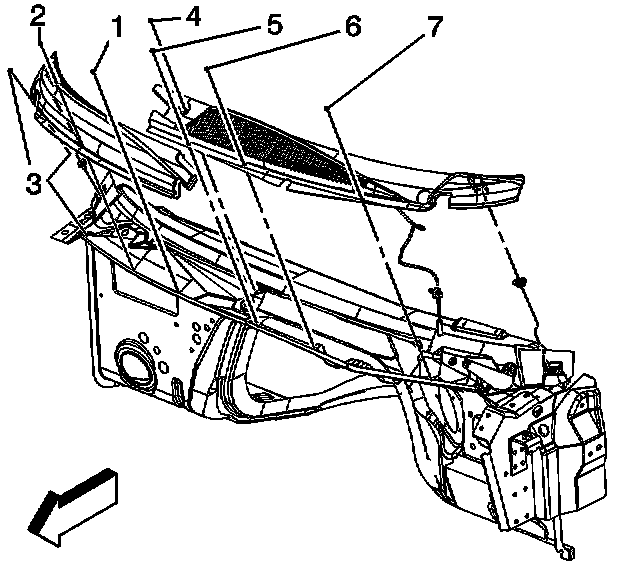 2
1
4
5
6
7
3