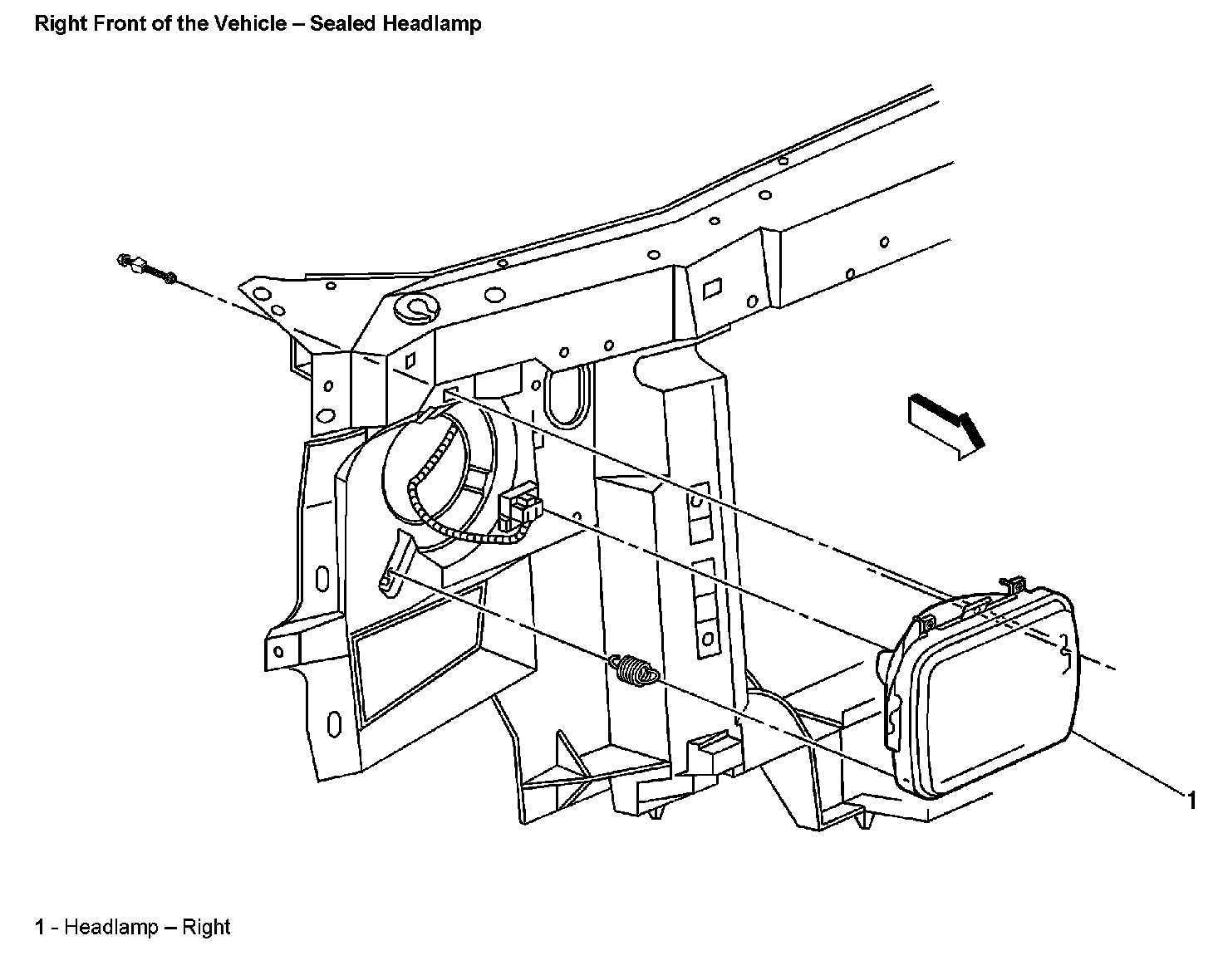 Right Front of the Vehicle – Sealed Headlamp

1

1 - Headlamp – Right