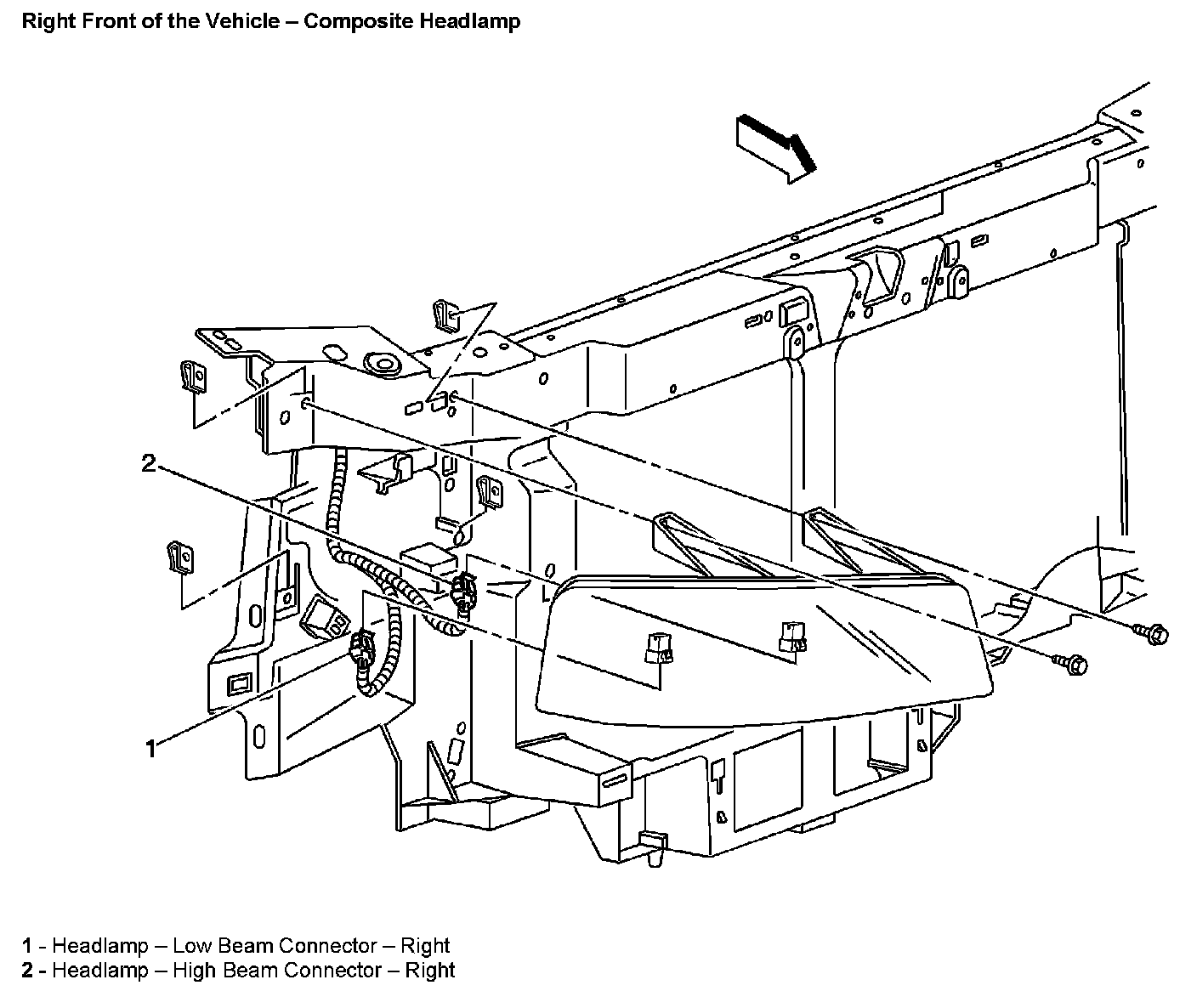 Right Front of the Vehicle – Composite Headlamp

2

1

1 - Headlamp – Low Beam Connector – Right
2 - Headlamp – High Beam Connector – Right