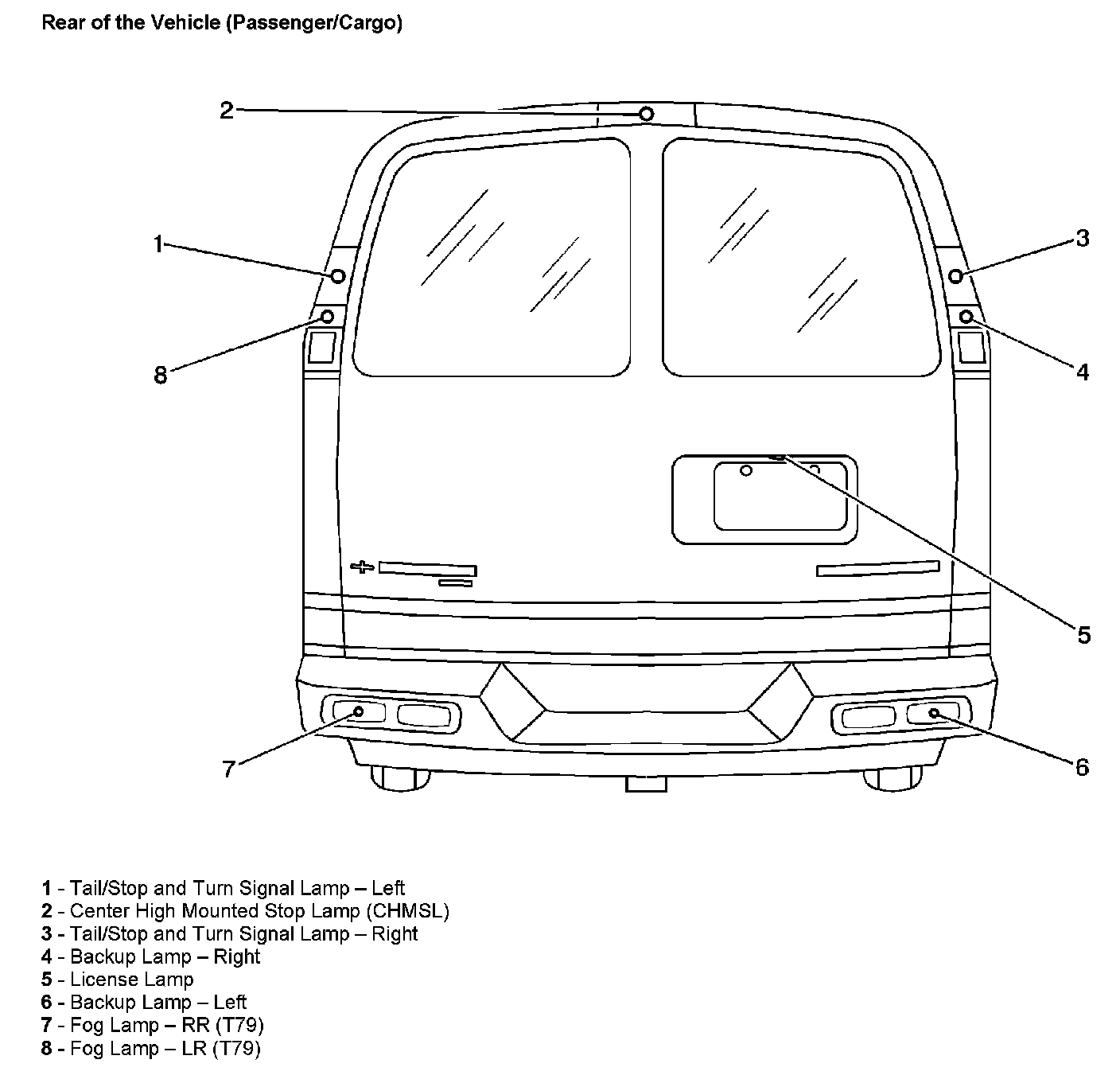 Rear of the Vehicle (Passenger/Cargo)

2

1

3

8

4

5

7

6

1 - Tail/Stop and Turn Signal Lamp – Left
2 - Center High Mounted Stop Lamp (CHMSL)
3 - Tail/Stop and Turn Signal Lamp – Right
4 - Backup Lamp – Right
5 - License Lamp
6 - Backup Lamp – Left
7 - Fog Lamp – RR (T79)
8 - Fog Lamp – LR (T79)