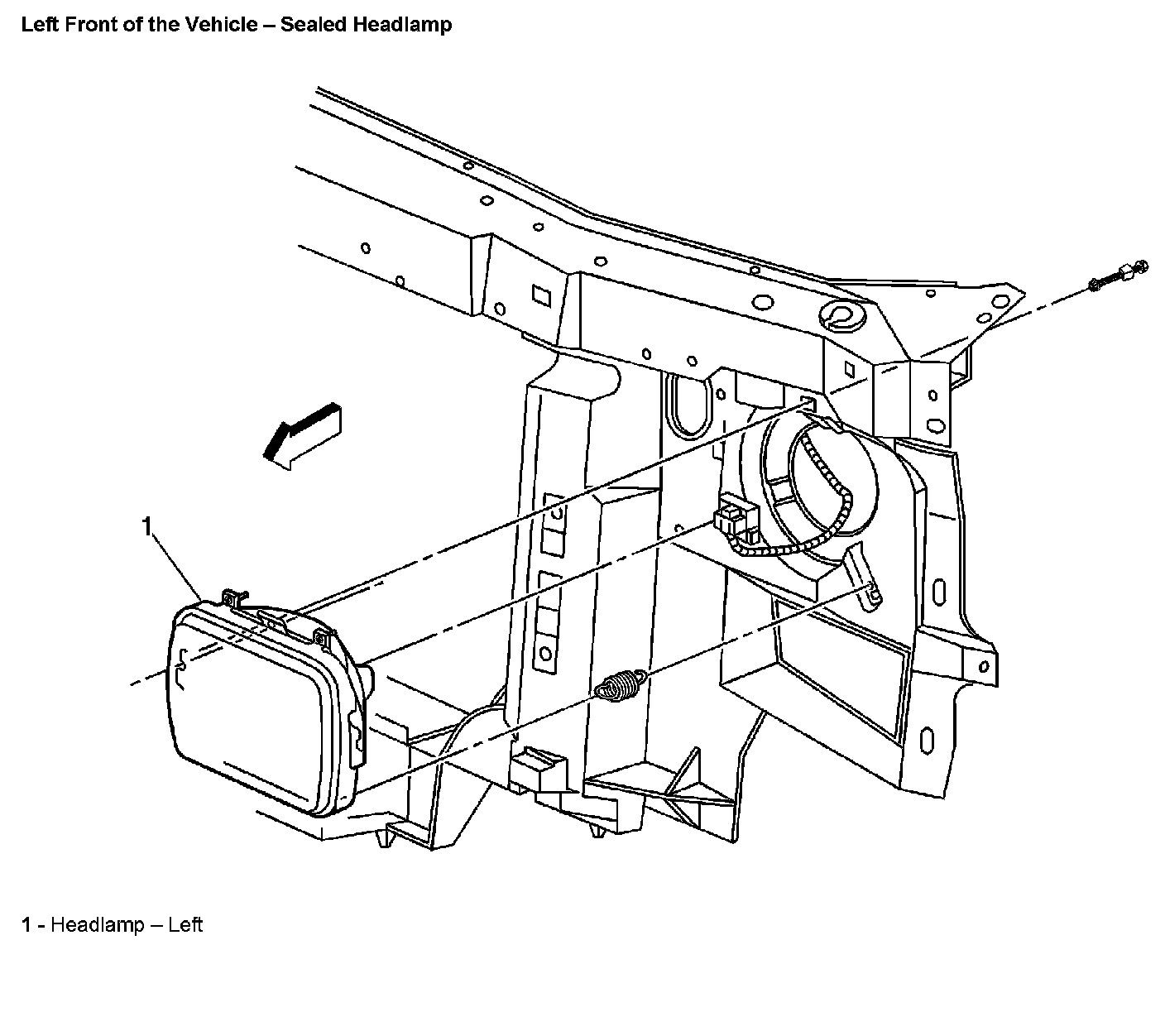 Left Front of the Vehicle – Sealed Headlamp

1

1 - Headlamp – Left