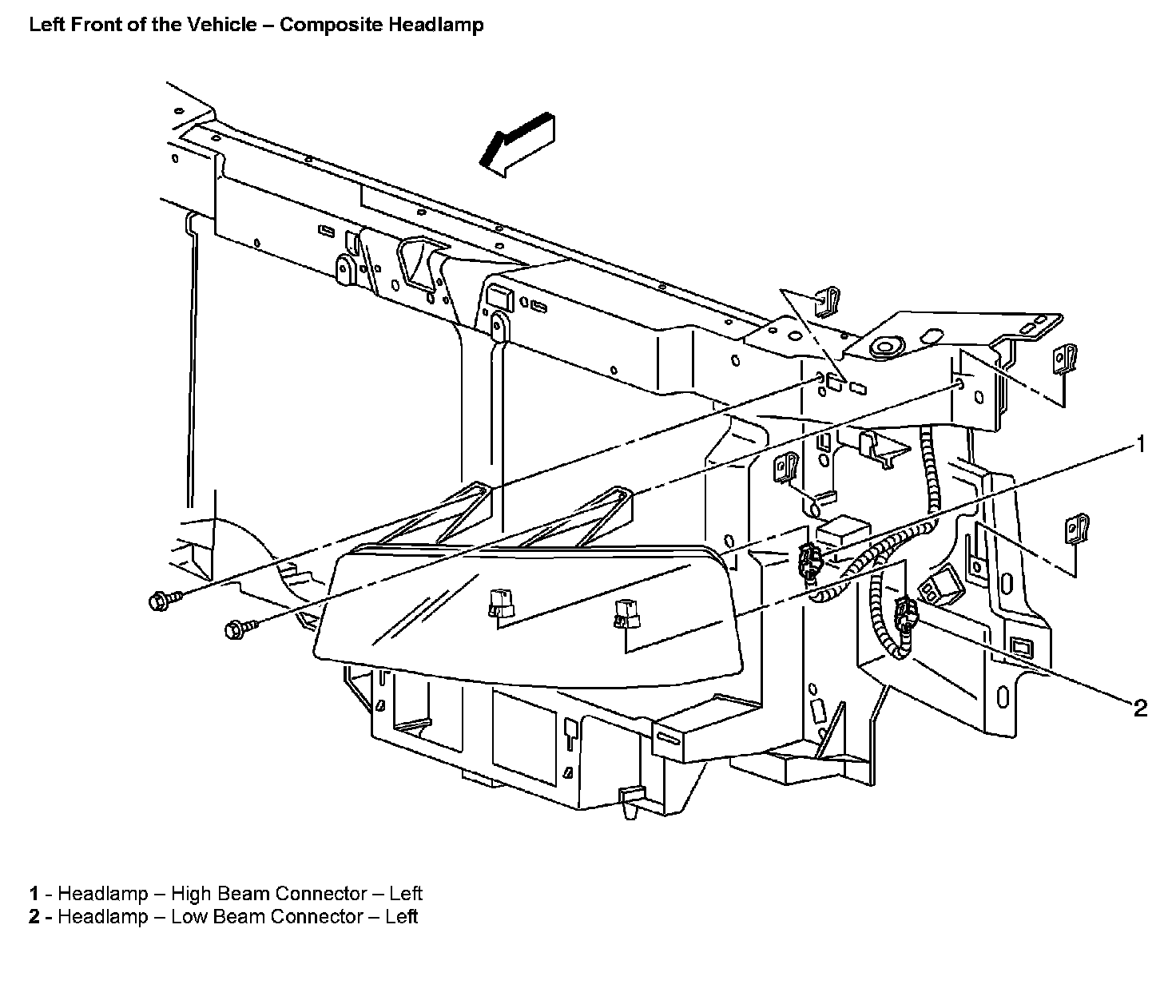 Left Front of the Vehicle – Composite Headlamp

1

2

1 - Headlamp – High Beam Connector – Left
2 - Headlamp – Low Beam Connector – Left