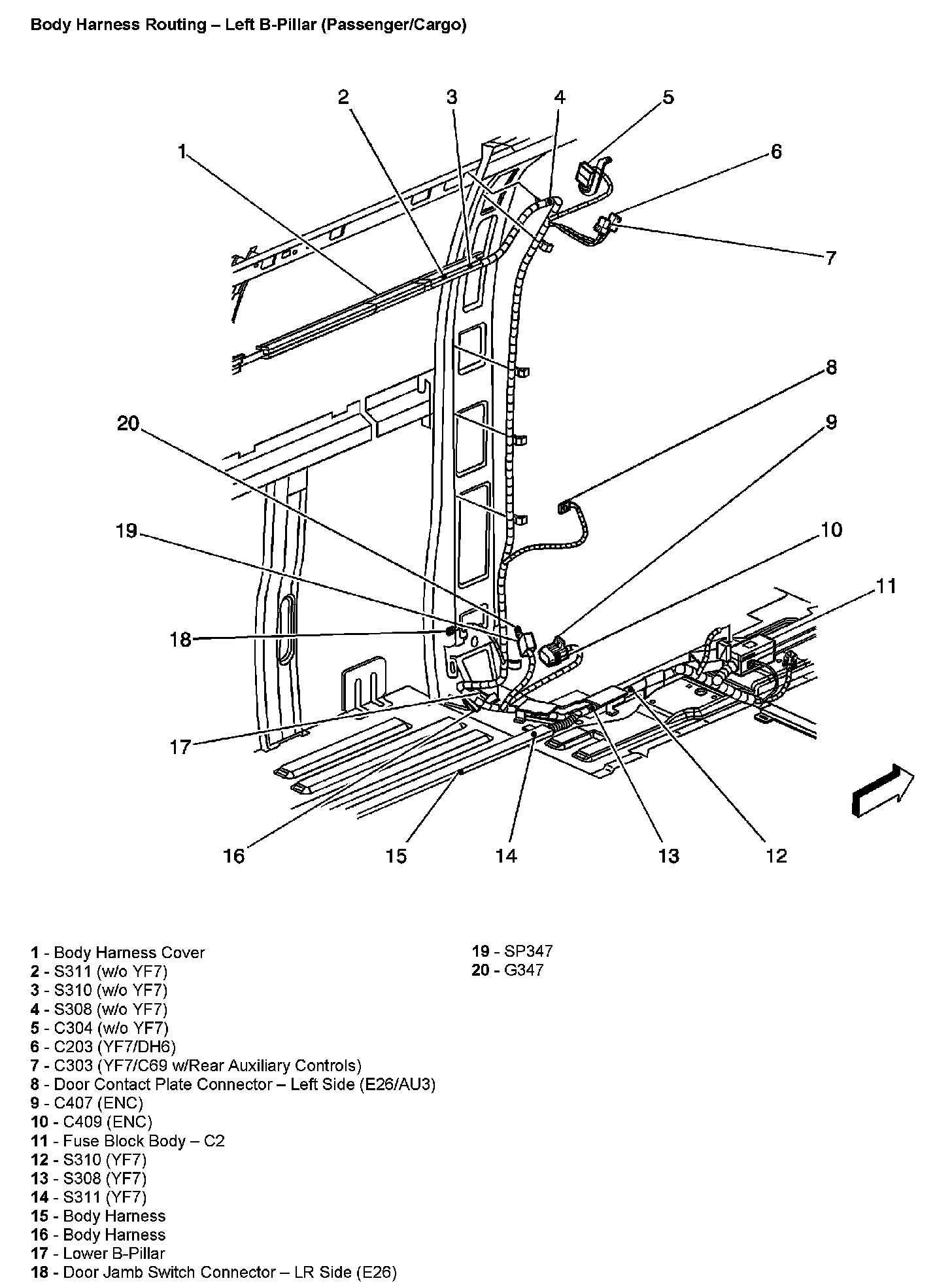 Body Harness Routing – Left B-Pillar (Passenger/Cargo)

2 3 4 5
1 6
7
8
20 9
19 10
11
18
17
16 15 14 13 12

1 - Body Harness Cover
2 - S311 (w/o YF7)
3 - S310 (w/o YF7)
4 - S308 (w/o YF7)
5 - C304 (w/o YF7)
6 - C203 (YF7/DH6)
7 - C303 (YF7/C69 w/Rear Auxiliary Controls)
8 - Door Contact Plate Connector – Left Side (E26/AU3)
9 - C407 (ENC)
10 - C409 (ENC)
11 - Fuse Block Body – C2
12 - S310 (YF7)
13 - S308 (YF7)
14 - S311 (YF7)
15 - Body Harness
16 - Body Harness
17 - Lower B-Pillar
18 - Door Jamb Switch Connector – LR Side (E26)

19 - SP347
20 - G347