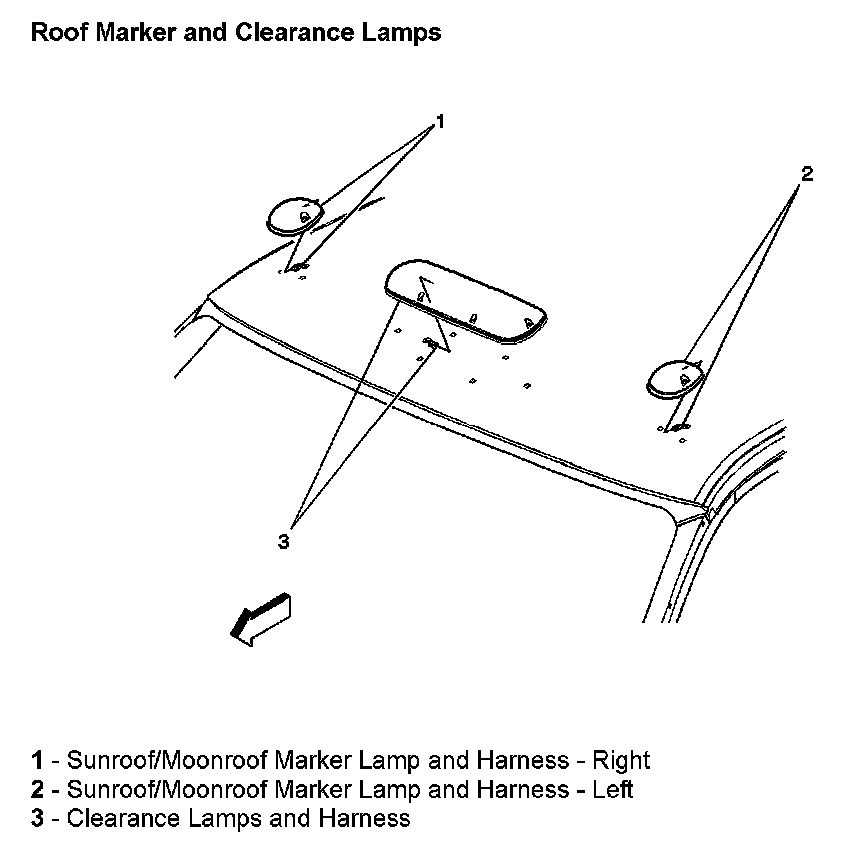 Roof Marker and Clearance Lamps

1

2

3

1 - Sunroof/Moonroof Marker Lamp and Harness - Right
2 - Sunroof/Moonroof Marker Lamp and Harness - Left
3 - Clearance Lamps and Harness