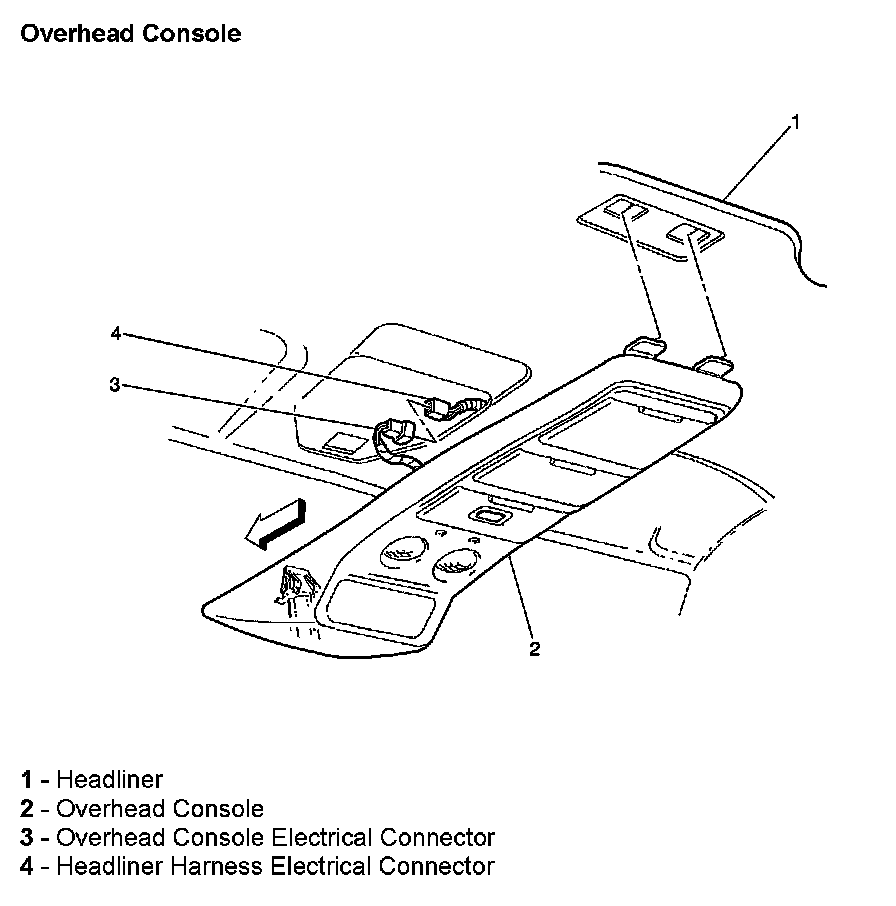 Overhead Console

1

4

3

2

1 - Headliner
2 - Overhead Console
3 - Overhead Console Electrical Connector
4 - Headliner Harness Electrical Connector