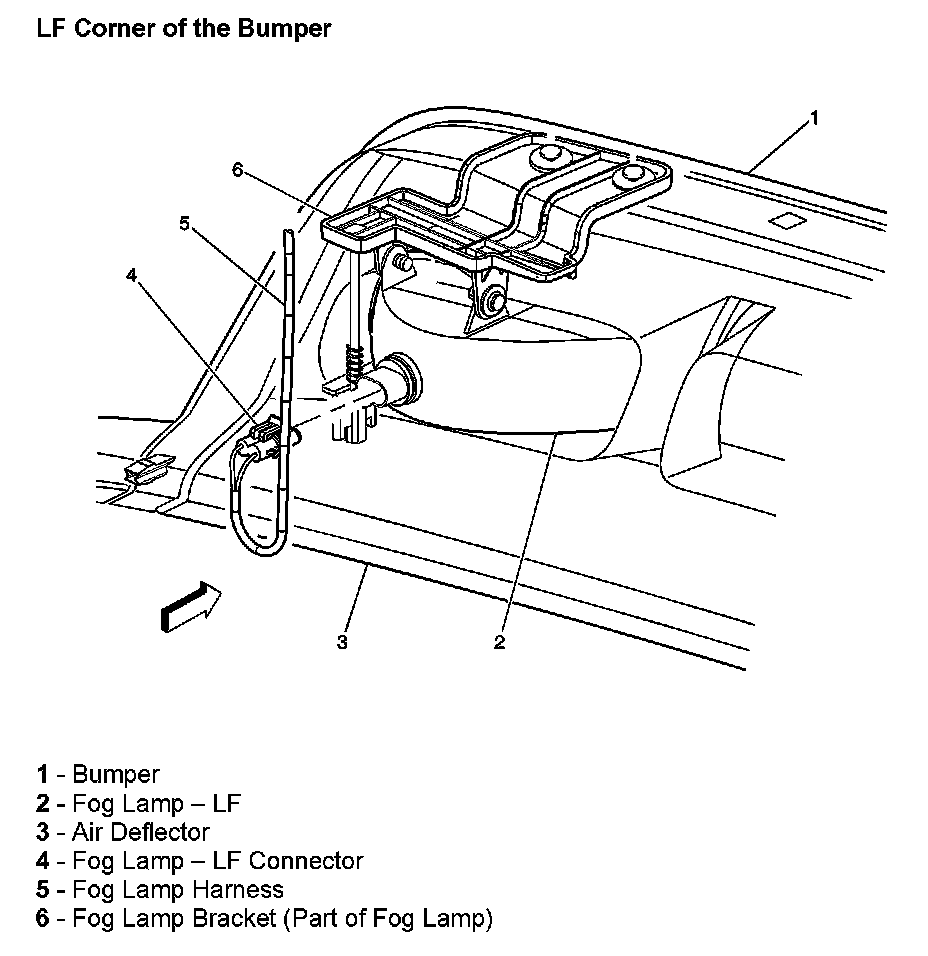 LF Corner of the Bumper

1

6

5

4

3

2

1 - Bumper
2 - Fog Lamp – LF
3 - Air Deflector
4 - Fog Lamp – LF Connector
5 - Fog Lamp Harness
6 - Fog Lamp Bracket (Part of Fog Lamp)