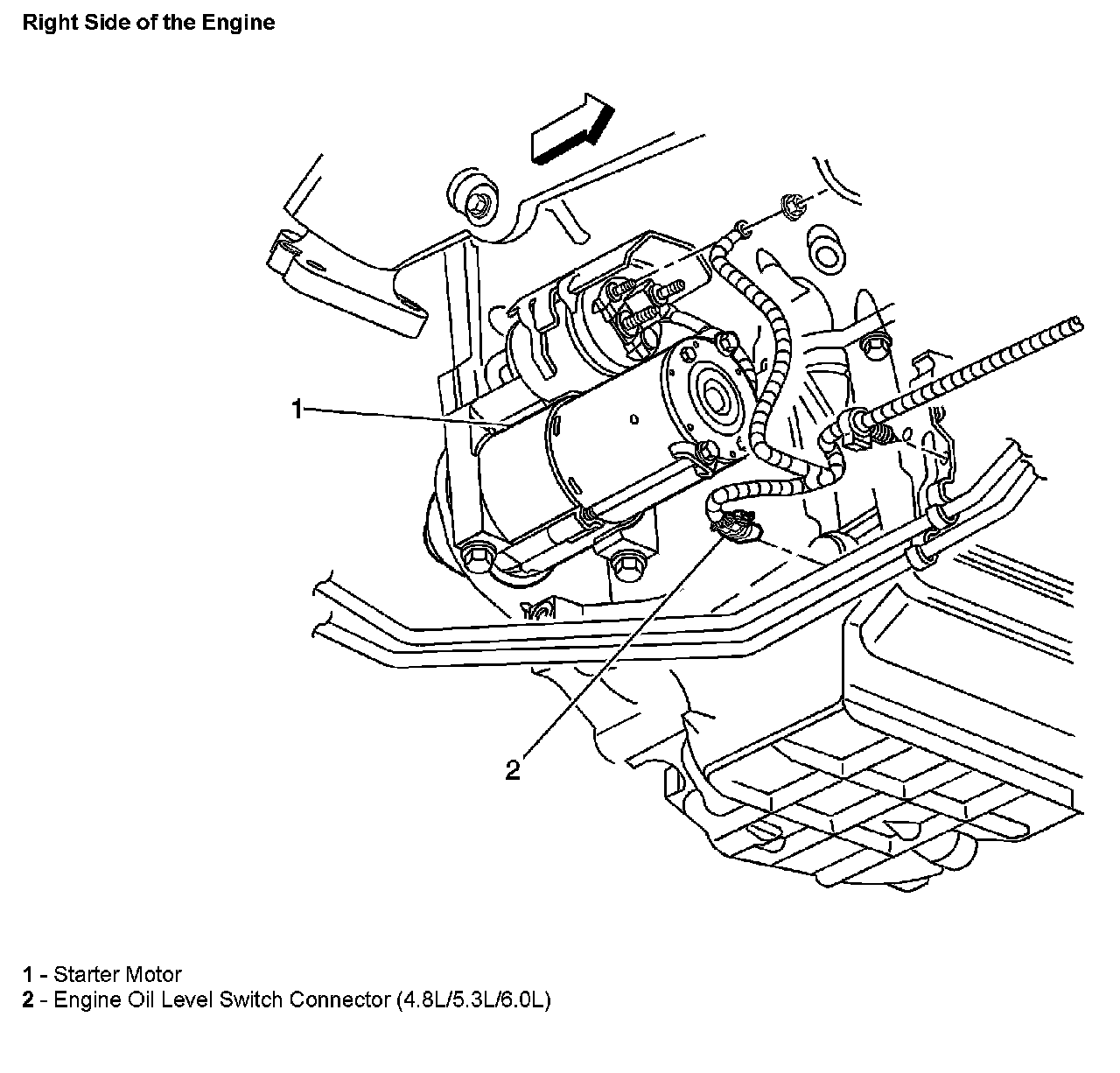 Right Side of the Engine

1

2

1 - Starter Motor
2 - Engine Oil Level Switch Connector (4.8L/5.3L/6.0L)