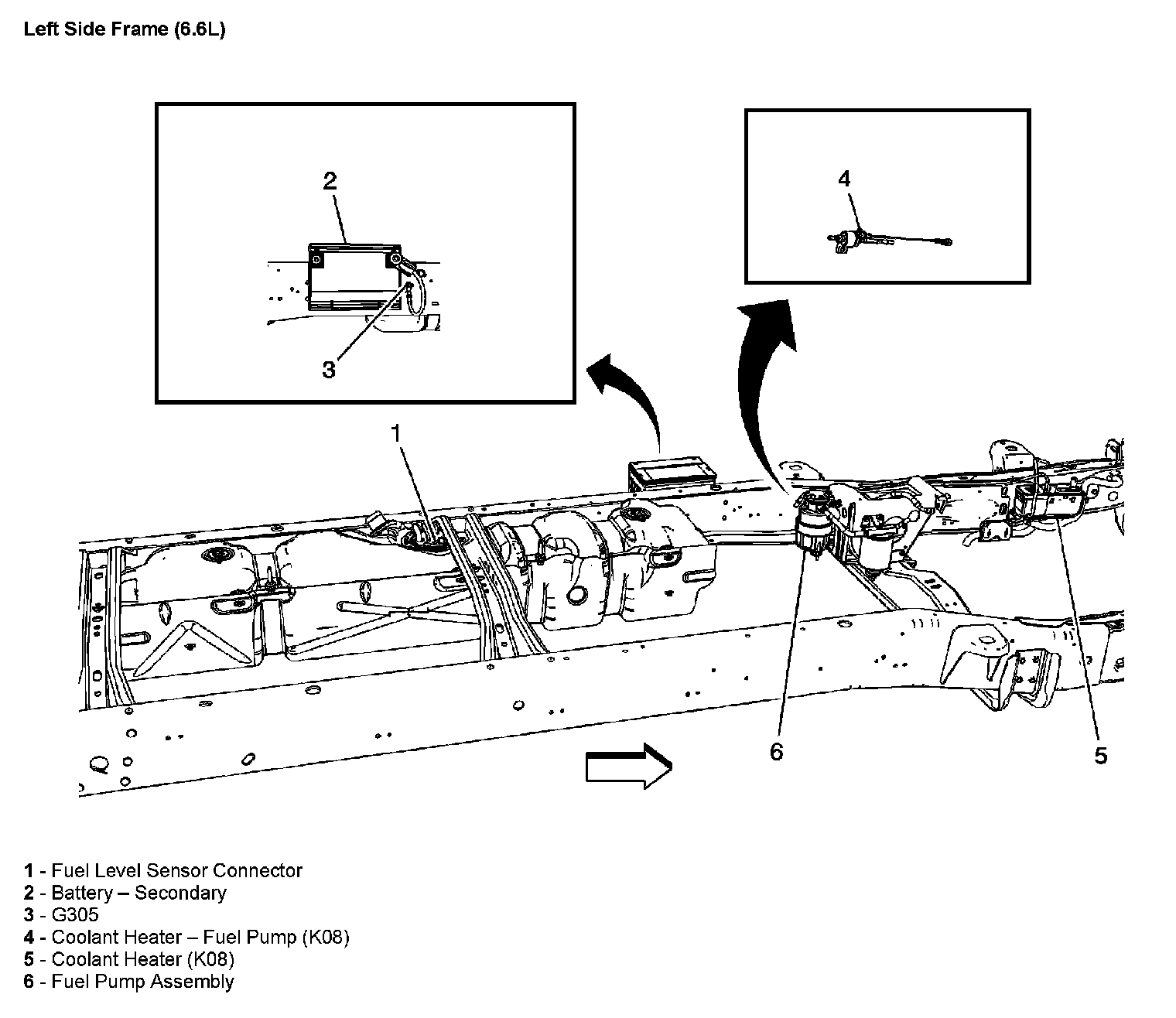 Left Side Frame (6.6L)

2

3

4

1

6

5

1 - Fuel Level Sensor Connector
2 - Battery – Secondary
3 - G305
4 - Coolant Heater – Fuel Pump (K08)
5 - Coolant Heater (K08)
6 - Fuel Pump Assembly