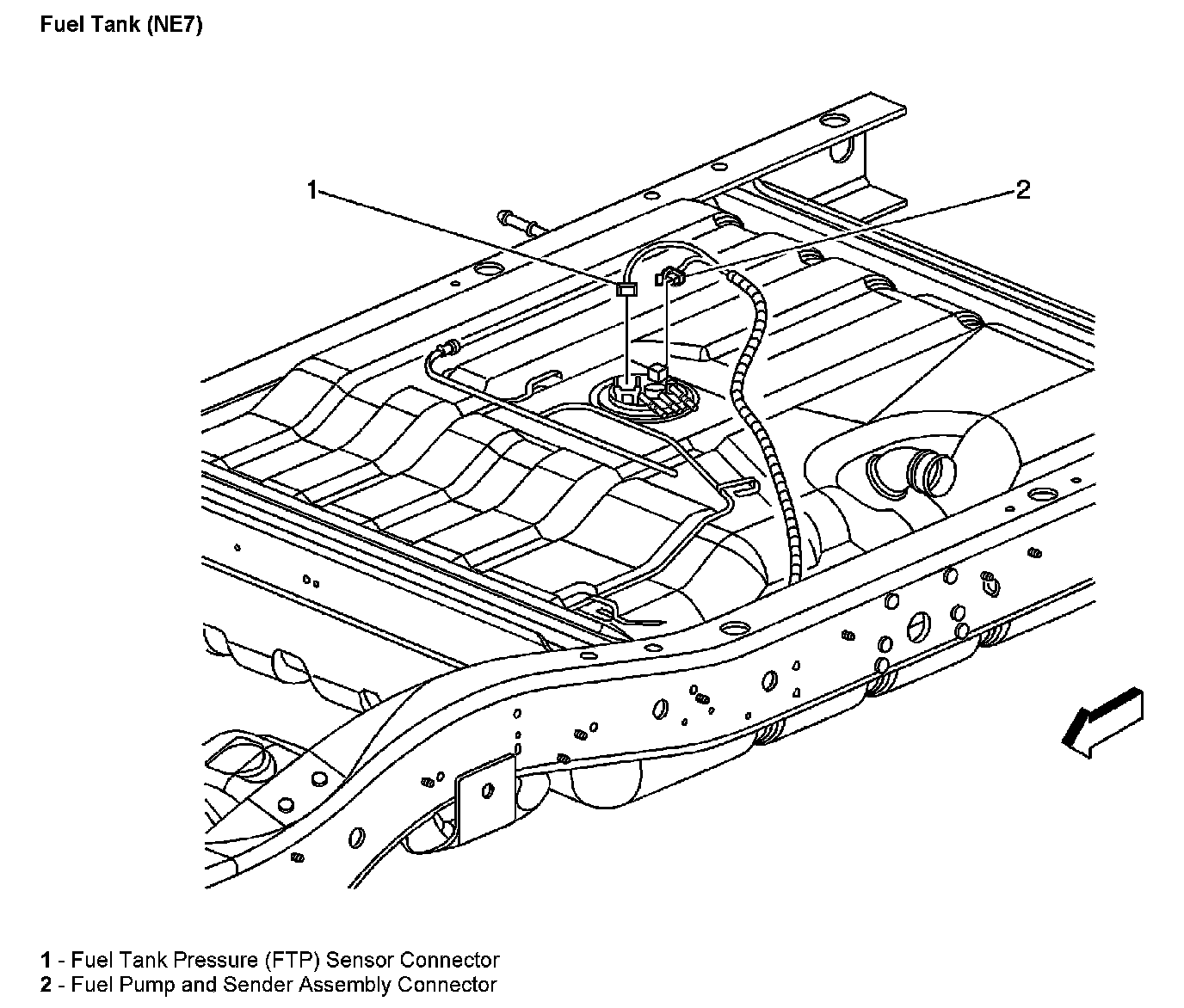 Fuel Tank (NE7)

1

2

1 - Fuel Tank Pressure (FTP) Sensor Connector
2 - Fuel Pump and Sender Assembly Connector