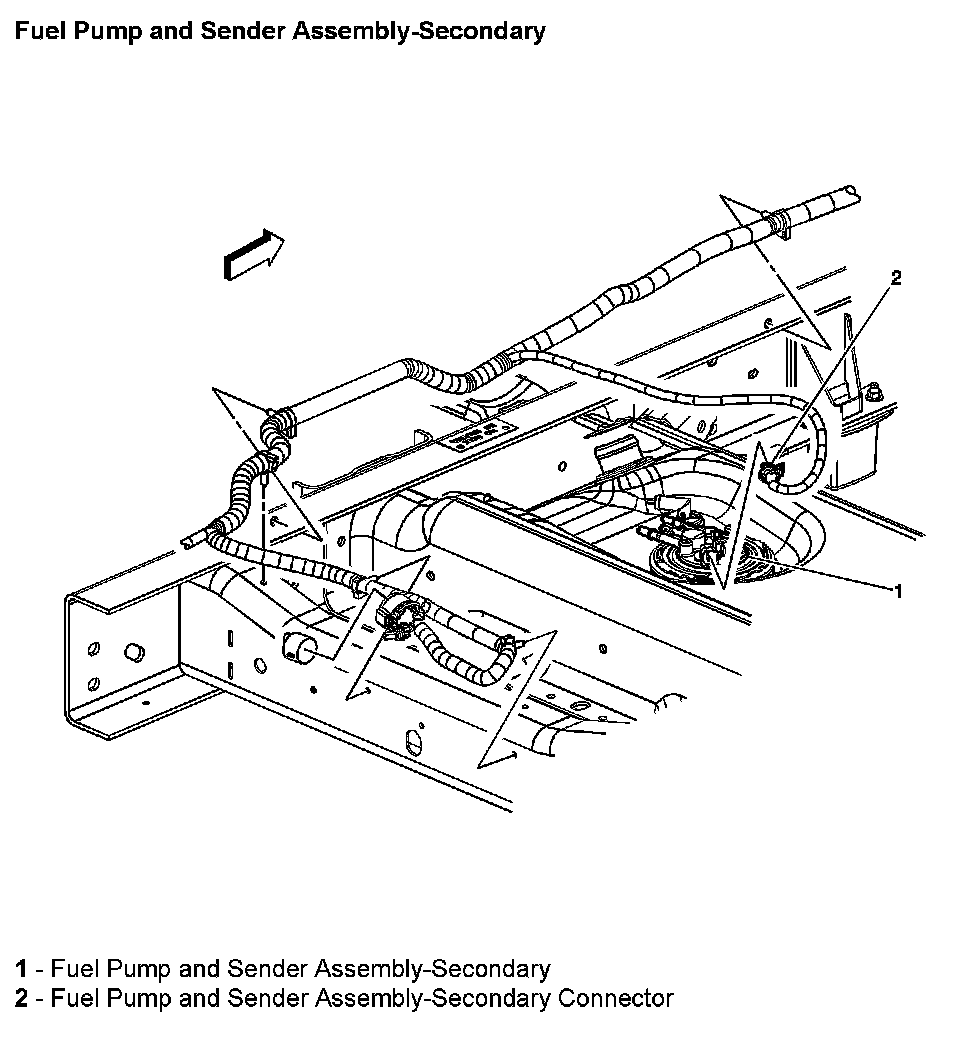 Fuel Pump and Sender Assembly-Secondary

2

1

1 - Fuel Pump and Sender Assembly-Secondary
2 - Fuel Pump and Sender Assembly-Secondary Connector