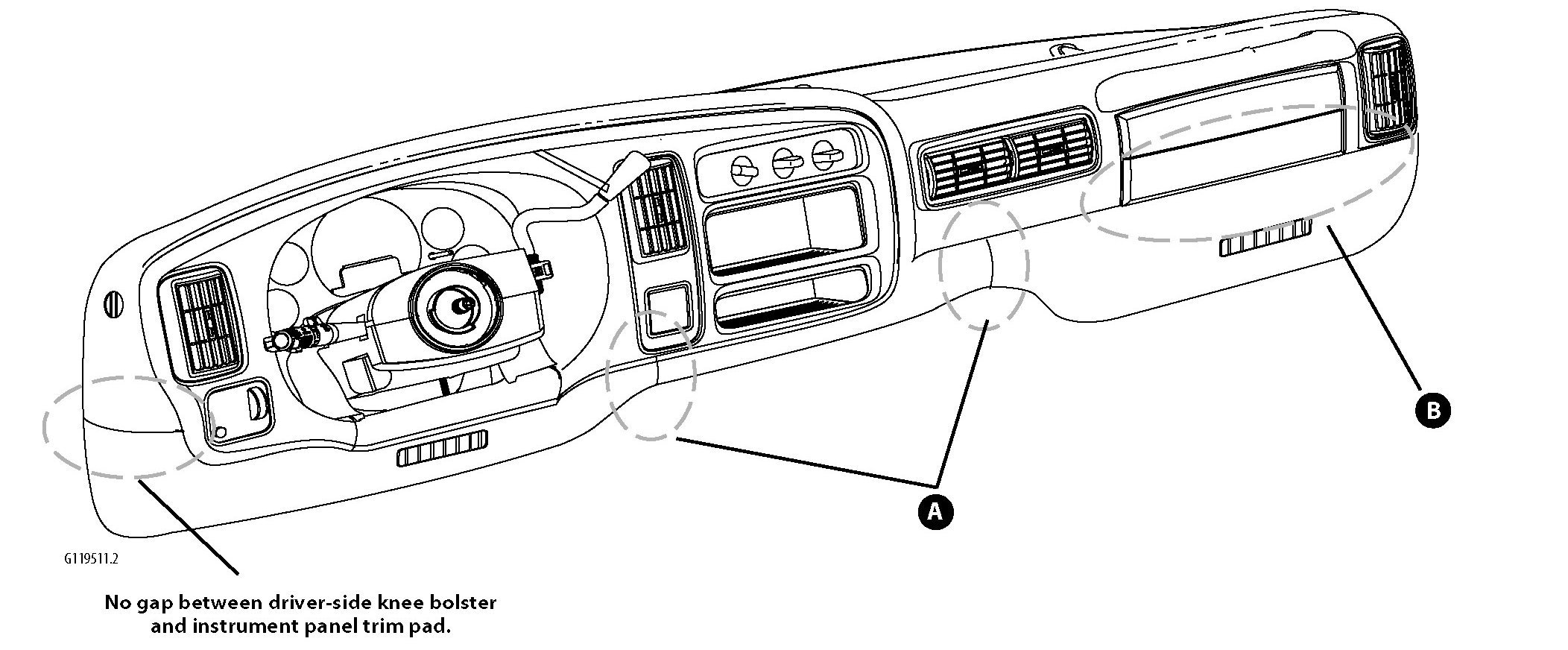 B

A

G119511.2

No gap between driver-side knee bolster and instrument panel trim pad.