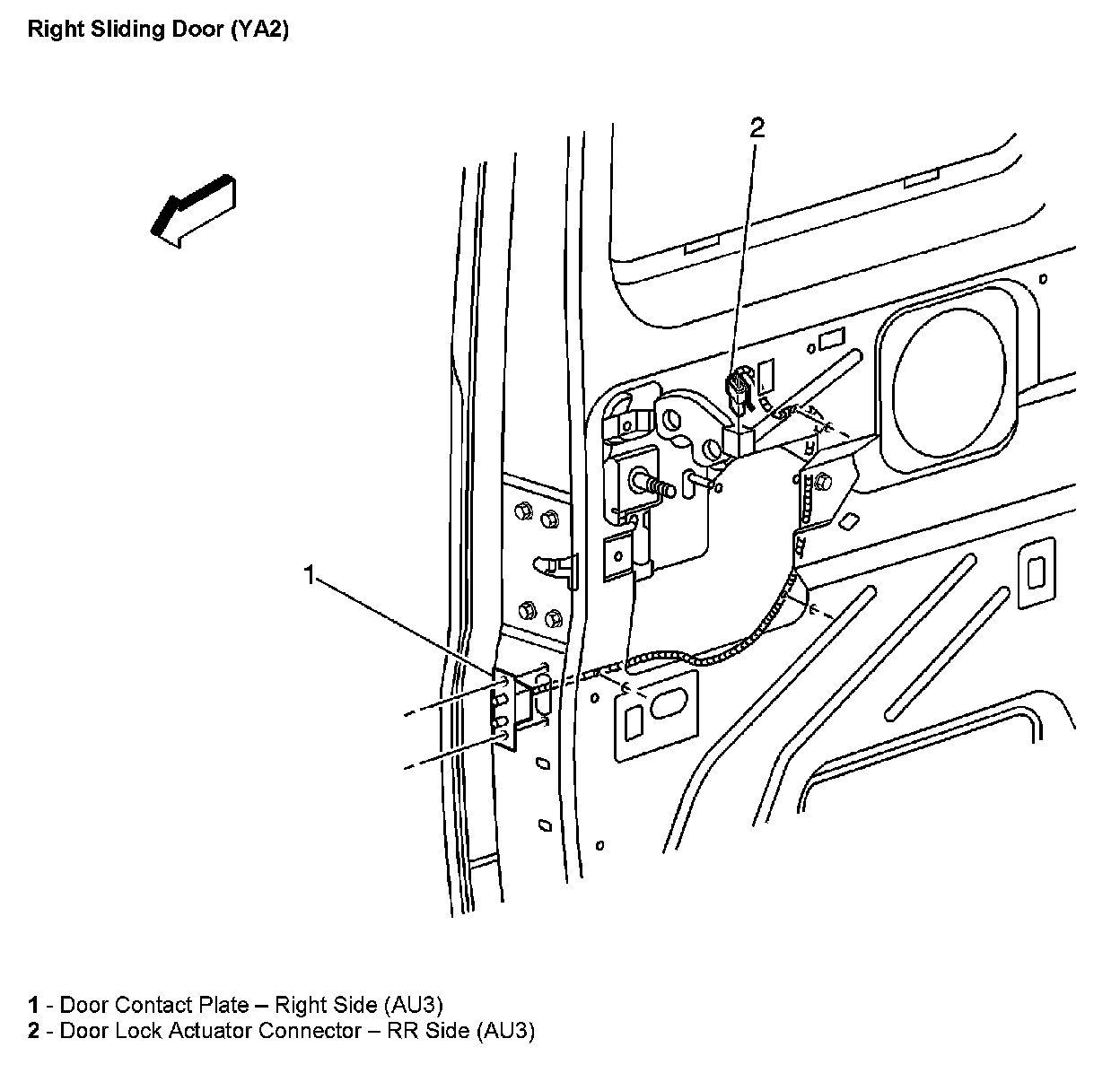 Right Sliding Door (YA2)

2

1

1 - Door Contact Plate – Right Side (AU3)
2 - Door Lock Actuator Connector – RR Side (AU3)