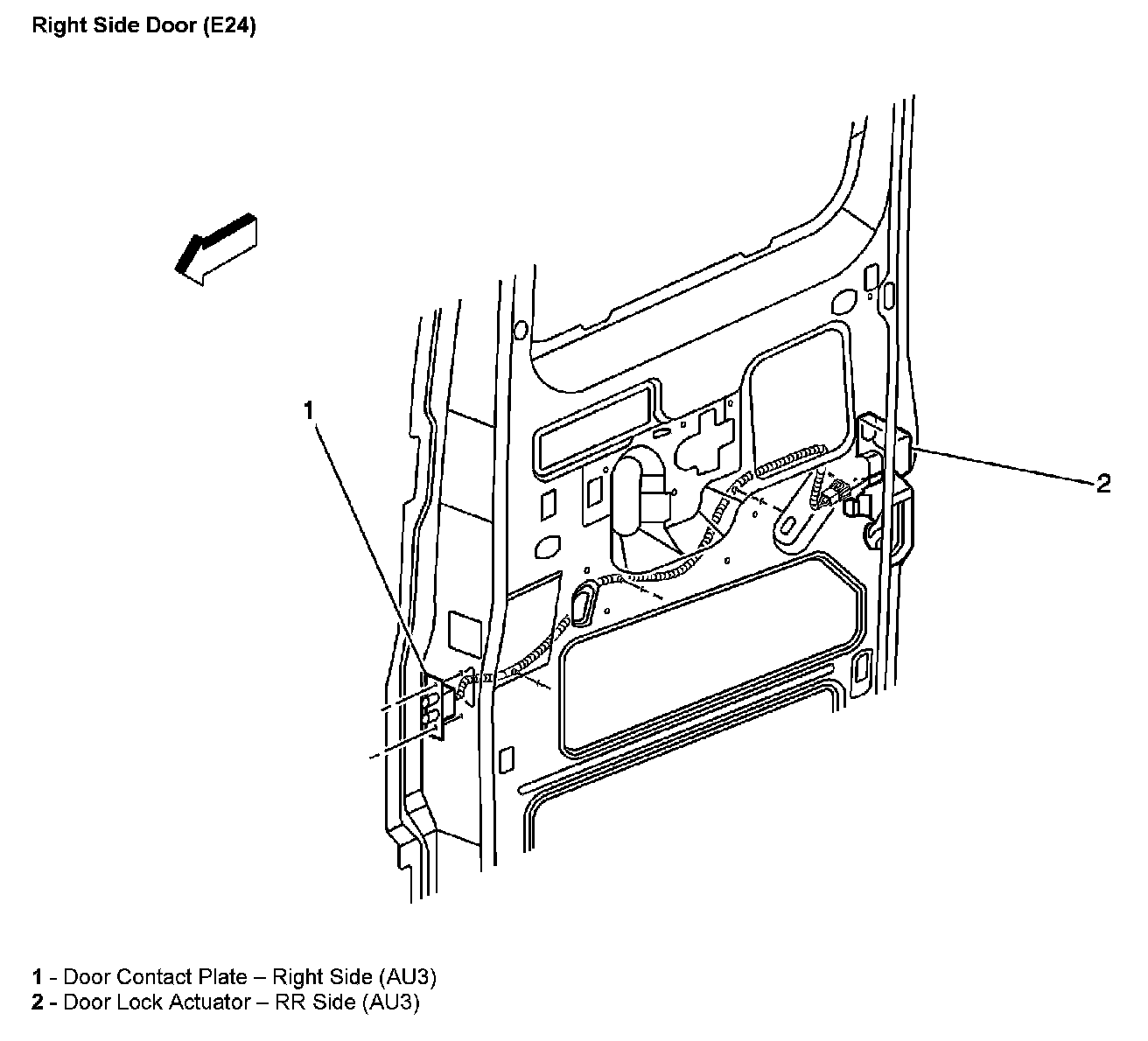 Right Side Door (E24)

1

2

1 - Door Contact Plate – Right Side (AU3)
2 - Door Lock Actuator – RR Side (AU3)