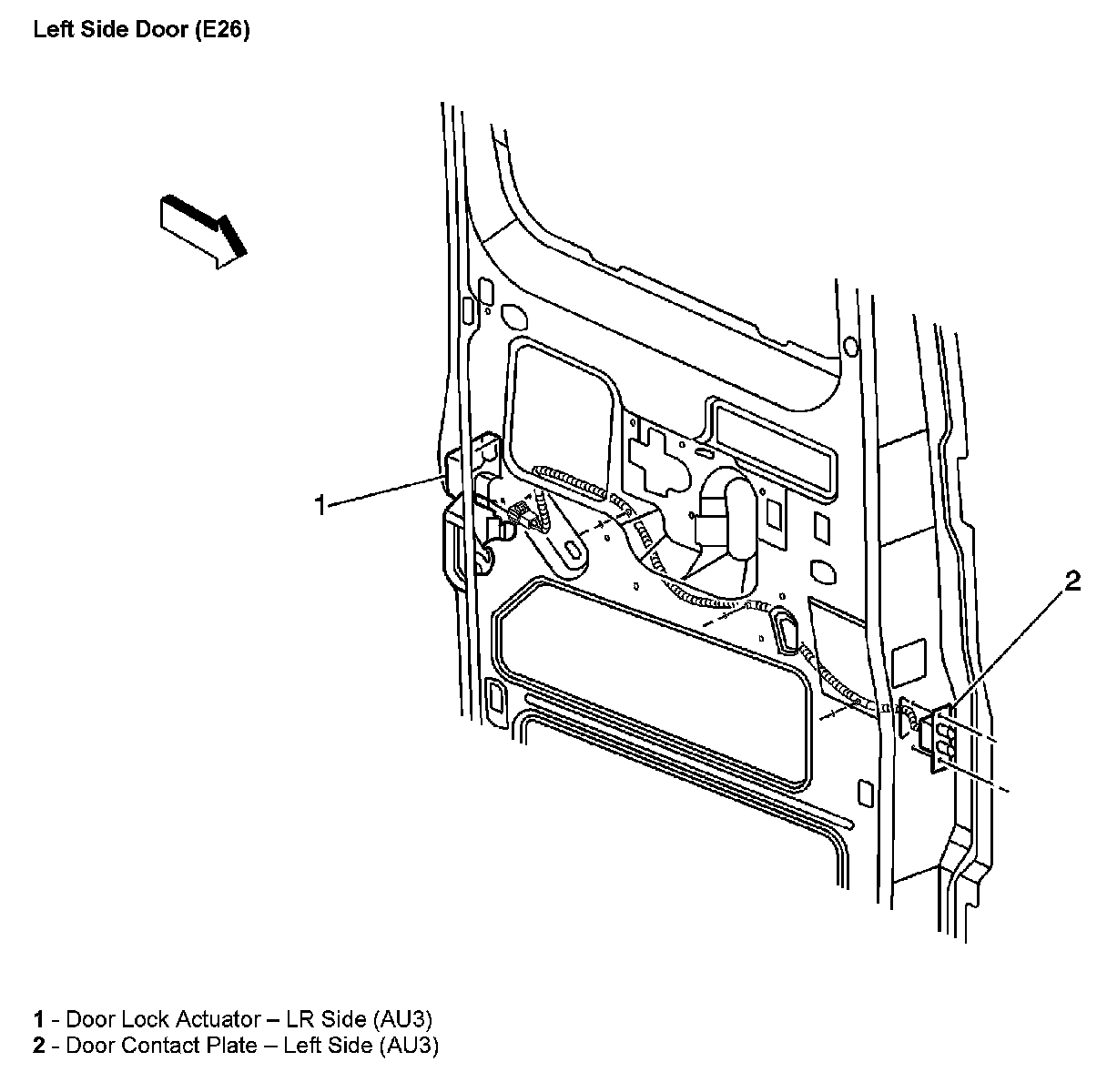 Left Side Door (E26)

1

2

1 - Door Lock Actuator – LR Side (AU3)
2 - Door Contact Plate – Left Side (AU3)