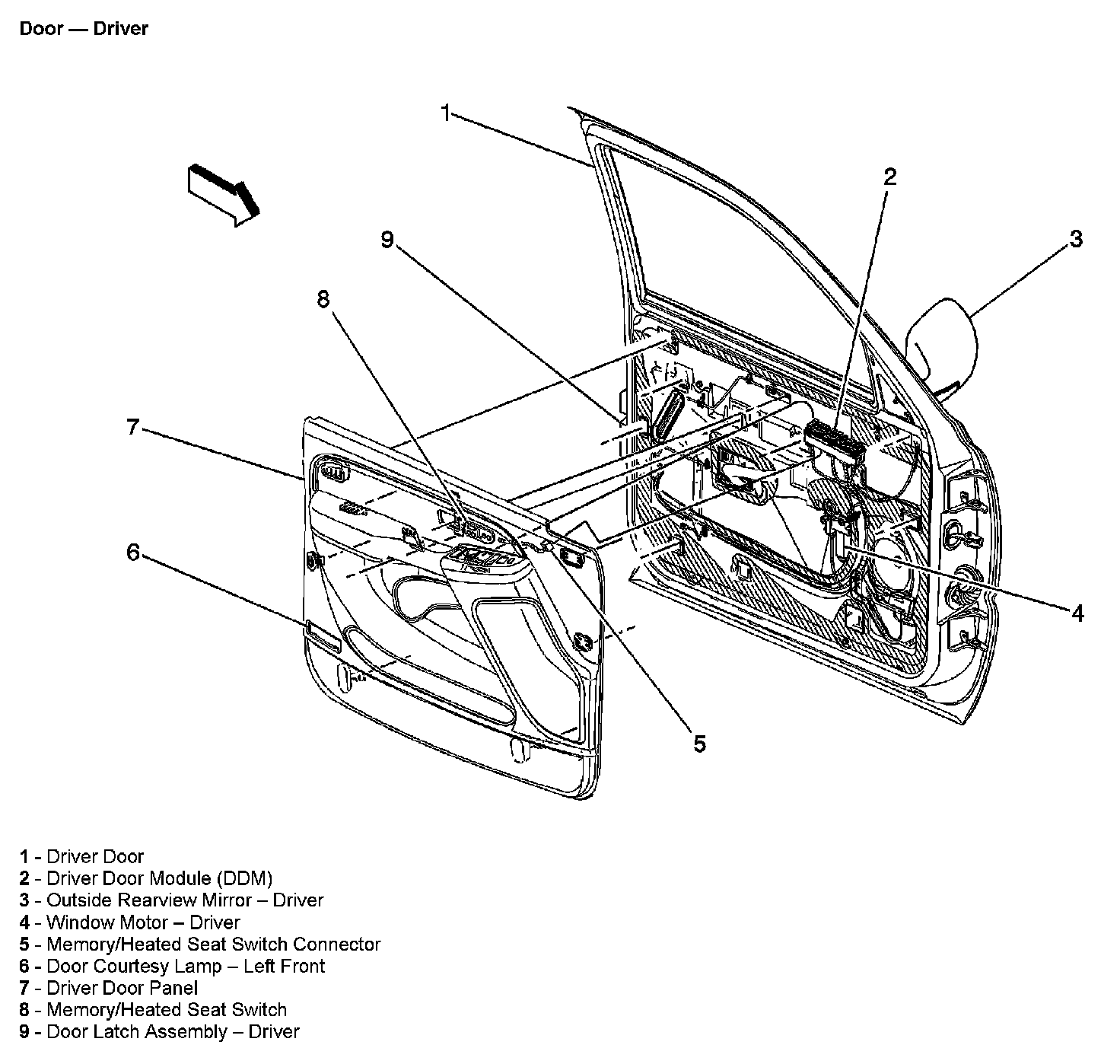 Door — Driver

1

2

3

9

8

7

6

4

5

1 - Driver Door
2 - Driver Door Module (DDM)
3 - Outside Rearview Mirror – Driver
4 - Window Motor – Driver
5 - Memory/Heated Seat Switch Connector
6 - Door Courtesy Lamp – Left Front
7 - Driver Door Panel
8 - Memory/Heated Seat Switch
9 - Door Latch Assembly – Driver