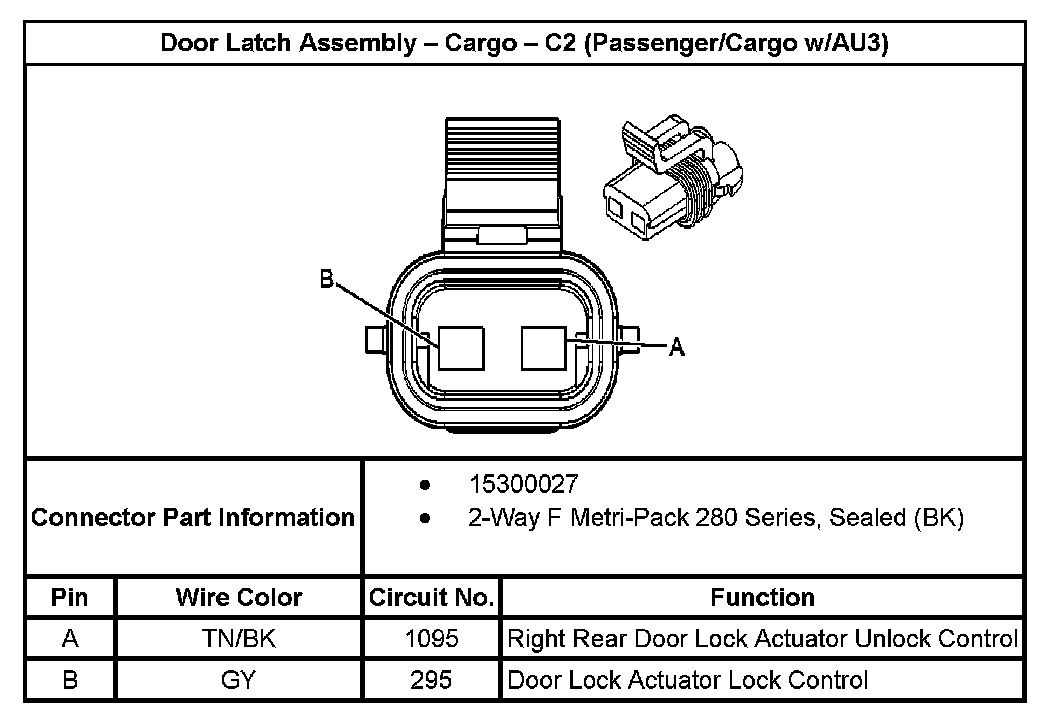 Door Latch Assembly – Cargo – C2 (Passenger/Cargo w/AU3)

B

A

Connector Part Information

- 15300027
- 2-Way F Metri-Pack 280 Series, Sealed (BK)

| Pin | Wire Color | Circuit No. | Function |
|---|---|---|---|
| A | TN/BK | 1095 | Right Rear Door Lock Actuator Unlock Control |
| B | GY | 295 | Door Lock Actuator Lock Control |