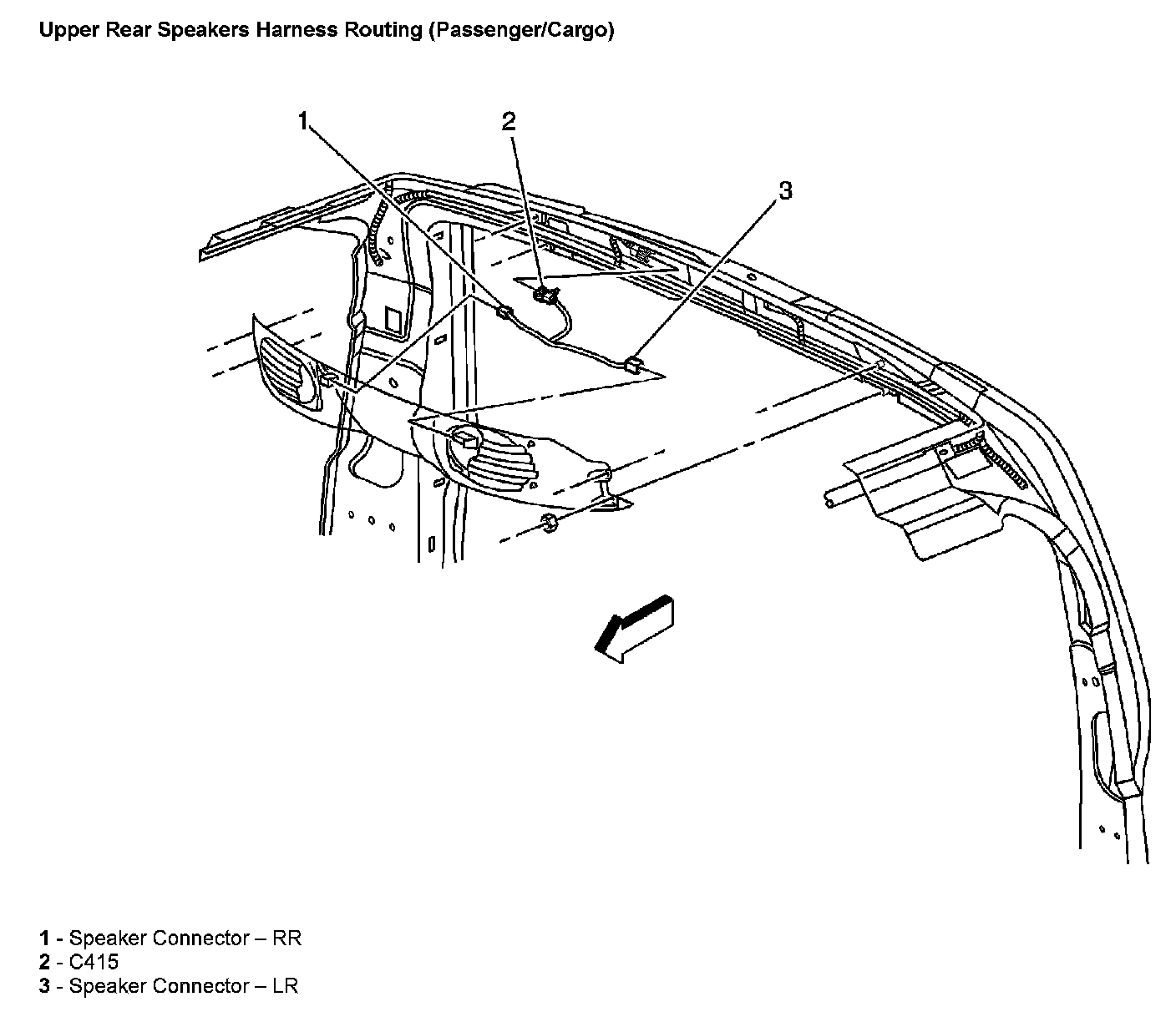 Upper Rear Speakers Harness Routing (Passenger/Cargo)

1

2

3

1 - Speaker Connector – RR
2 - C415
3 - Speaker Connector – LR