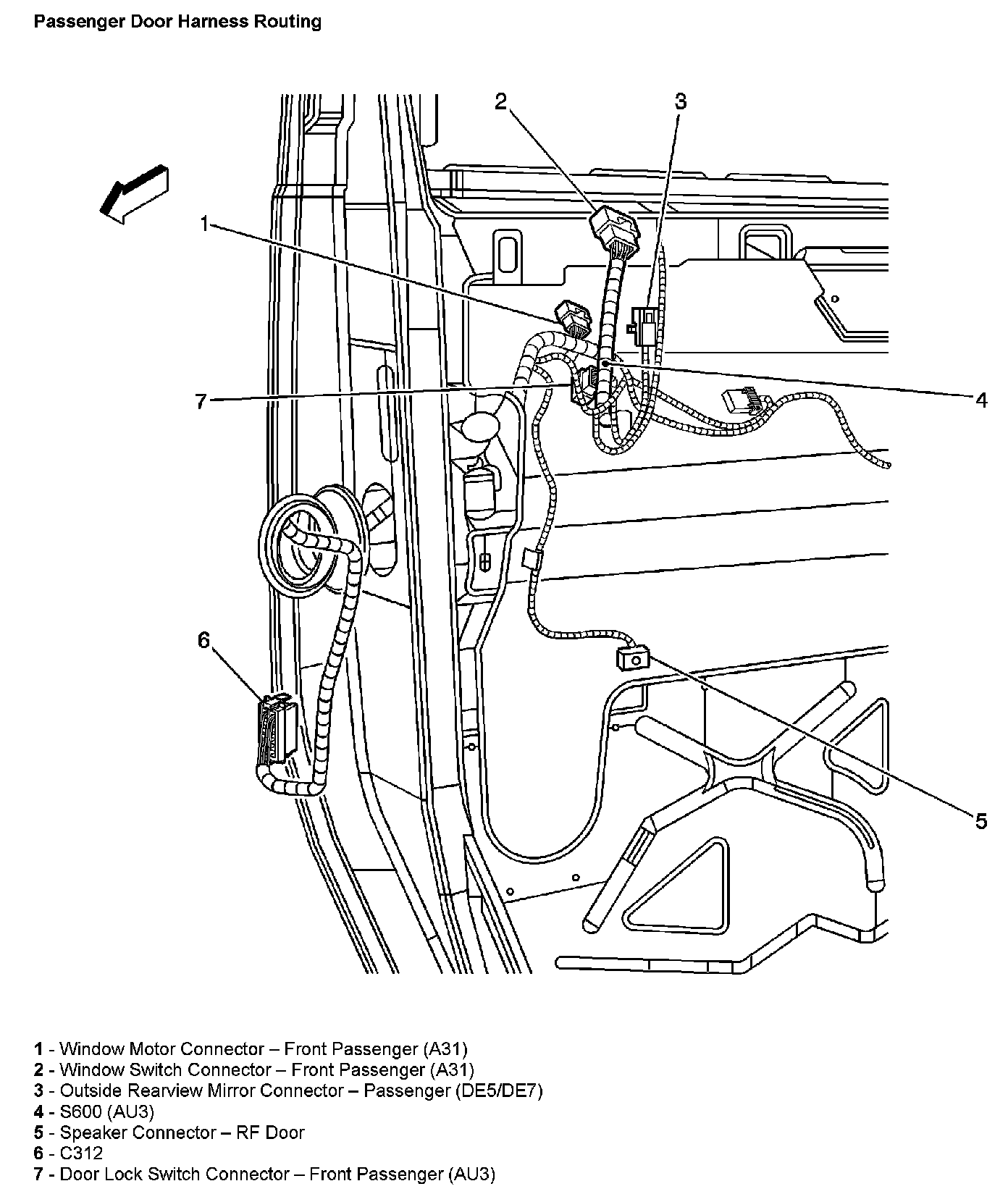 Passenger Door Harness Routing

2
3
1
7
4
6
5

1 - Window Motor Connector – Front Passenger (A31)
2 - Window Switch Connector – Front Passenger (A31)
3 - Outside Rearview Mirror Connector – Passenger (DE5/DE7)
4 - S600 (AU3)
5 - Speaker Connector – RF Door
6 - C312
7 - Door Lock Switch Connector – Front Passenger (AU3)