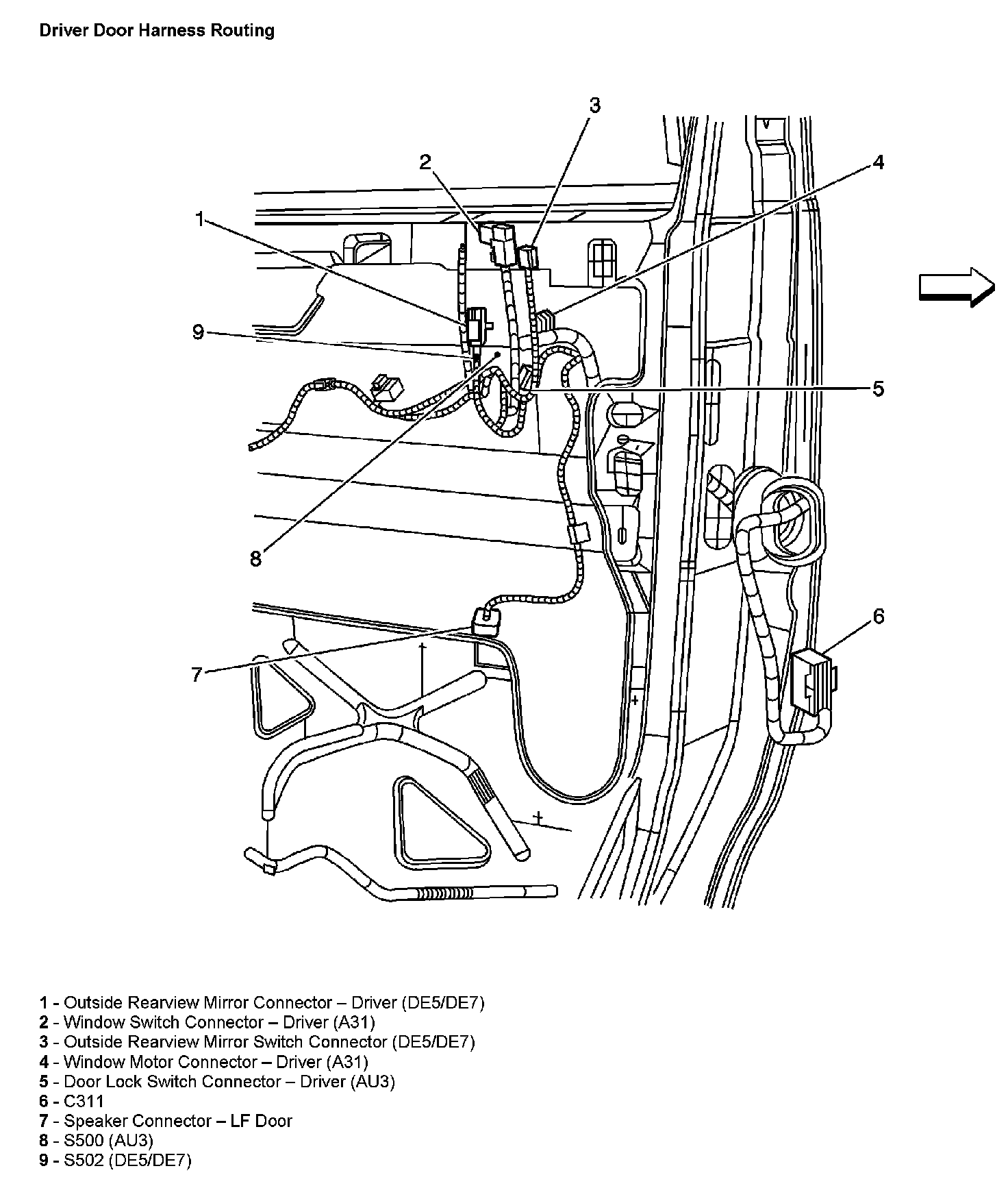 Driver Door Harness Routing

3
2
4
1
9
5
8
6
7

1 - Outside Rearview Mirror Connector – Driver (DE5/DE7)
2 - Window Switch Connector – Driver (A31)
3 - Outside Rearview Mirror Switch Connector (DE5/DE7)
4 - Window Motor Connector – Driver (A31)
5 - Door Lock Switch Connector – Driver (AU3)
6 - C311
7 - Speaker Connector – LF Door
8 - S500 (AU3)
9 - S502 (DE5/DE7)