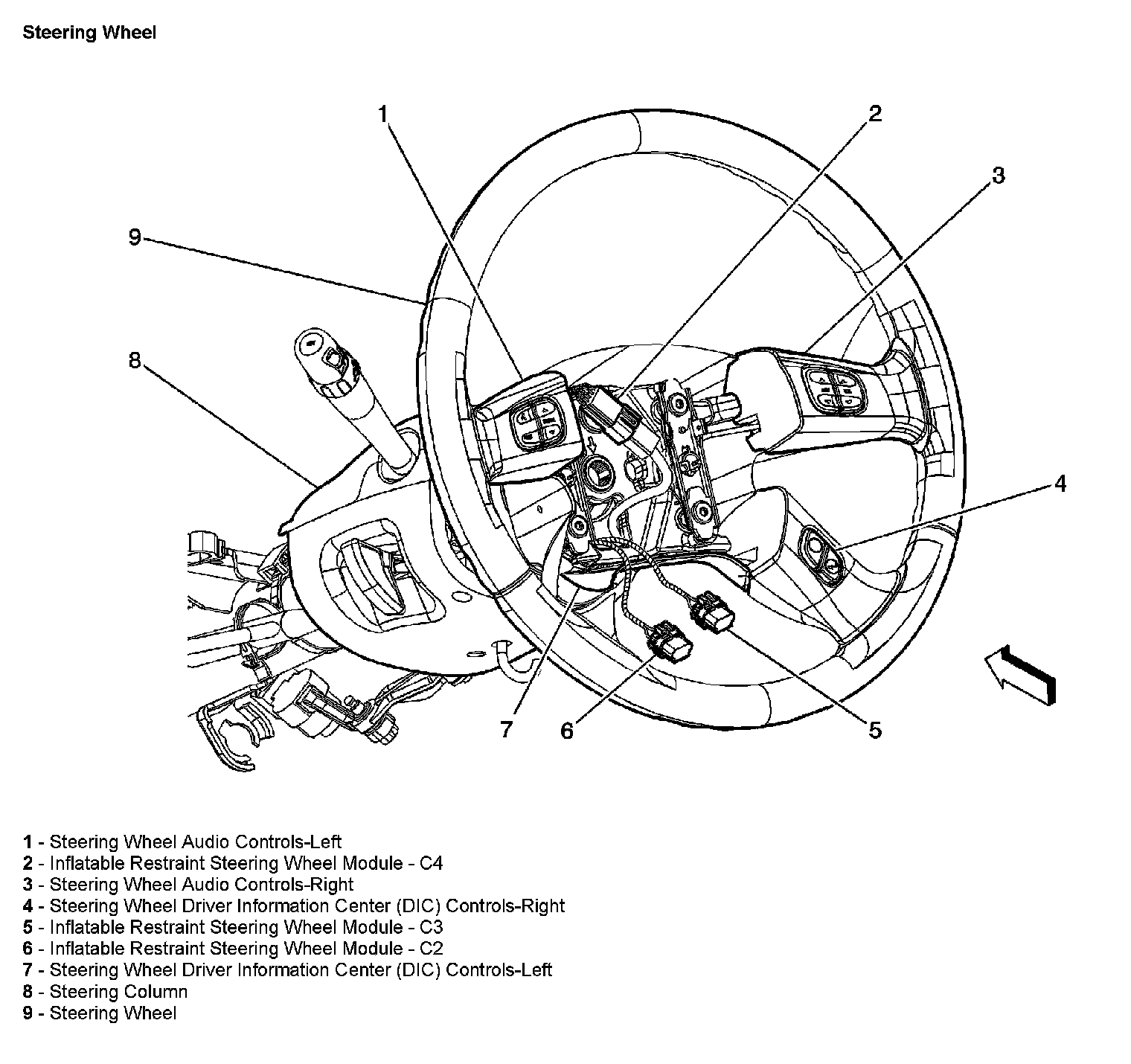 Steering Wheel

1
2
3
9
8
4
7
6
5

1 - Steering Wheel Audio Controls-Left
2 - Inflatable Restraint Steering Wheel Module - C4
3 - Steering Wheel Audio Controls-Right
4 - Steering Wheel Driver Information Center (DIC) Controls-Right
5 - Inflatable Restraint Steering Wheel Module - C3
6 - Inflatable Restraint Steering Wheel Module - C2
7 - Steering Wheel Driver Information Center (DIC) Controls-Left
8 - Steering Column
9 - Steering Wheel