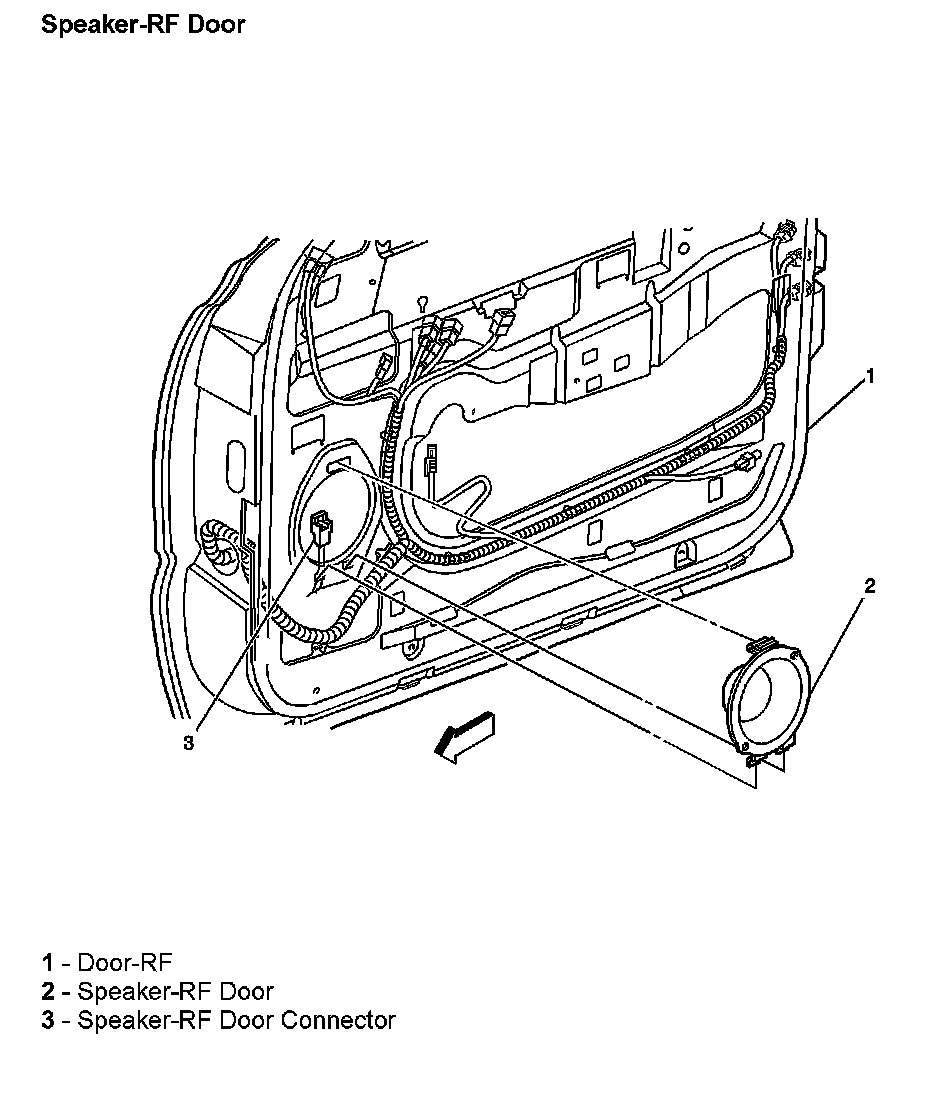 Speaker-RF Door

1

2

3

1 - Door-RF
2 - Speaker-RF Door
3 - Speaker-RF Door Connector