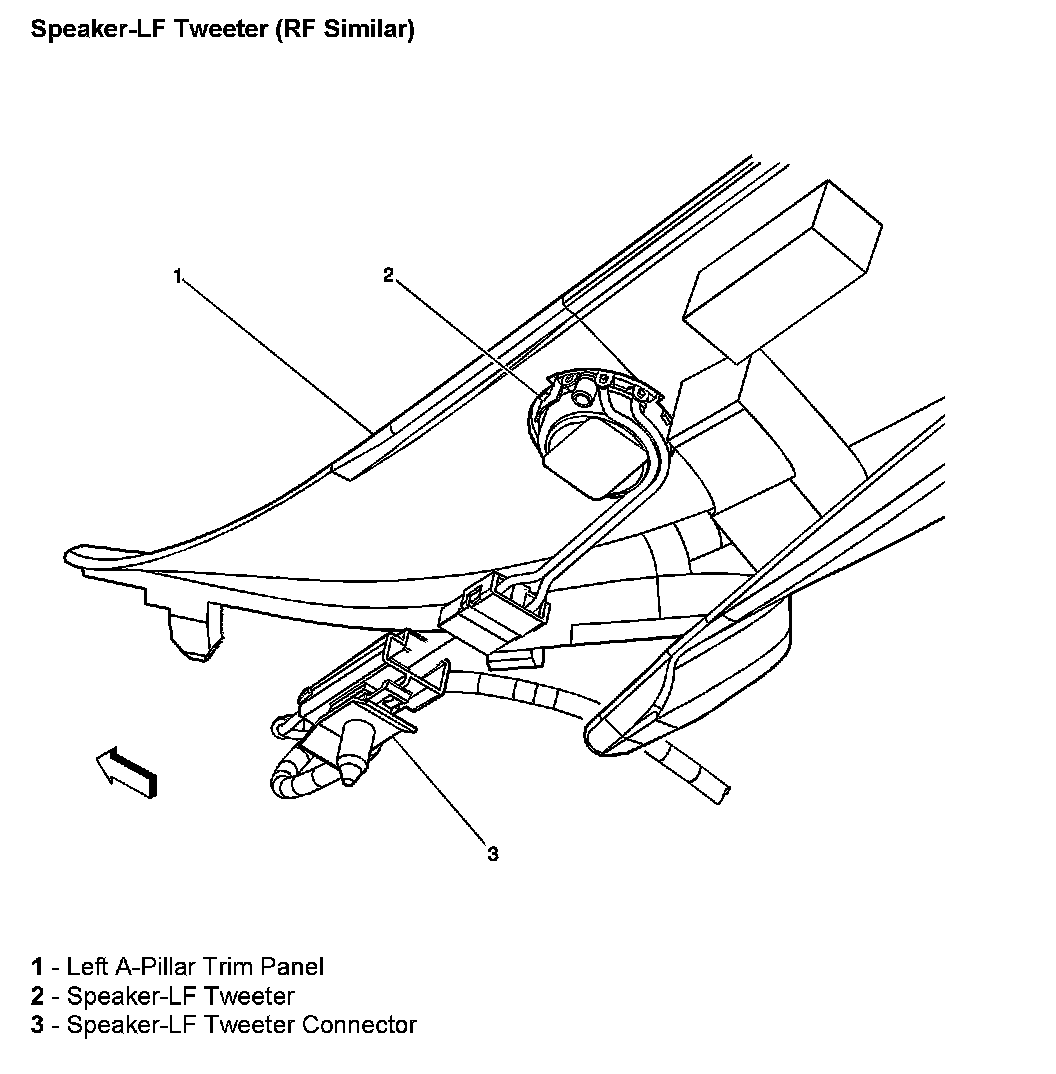 Speaker-LF Tweeter (RF Similar)

1

2

3

1 - Left A-Pillar Trim Panel
2 - Speaker-LF Tweeter
3 - Speaker-LF Tweeter Connector