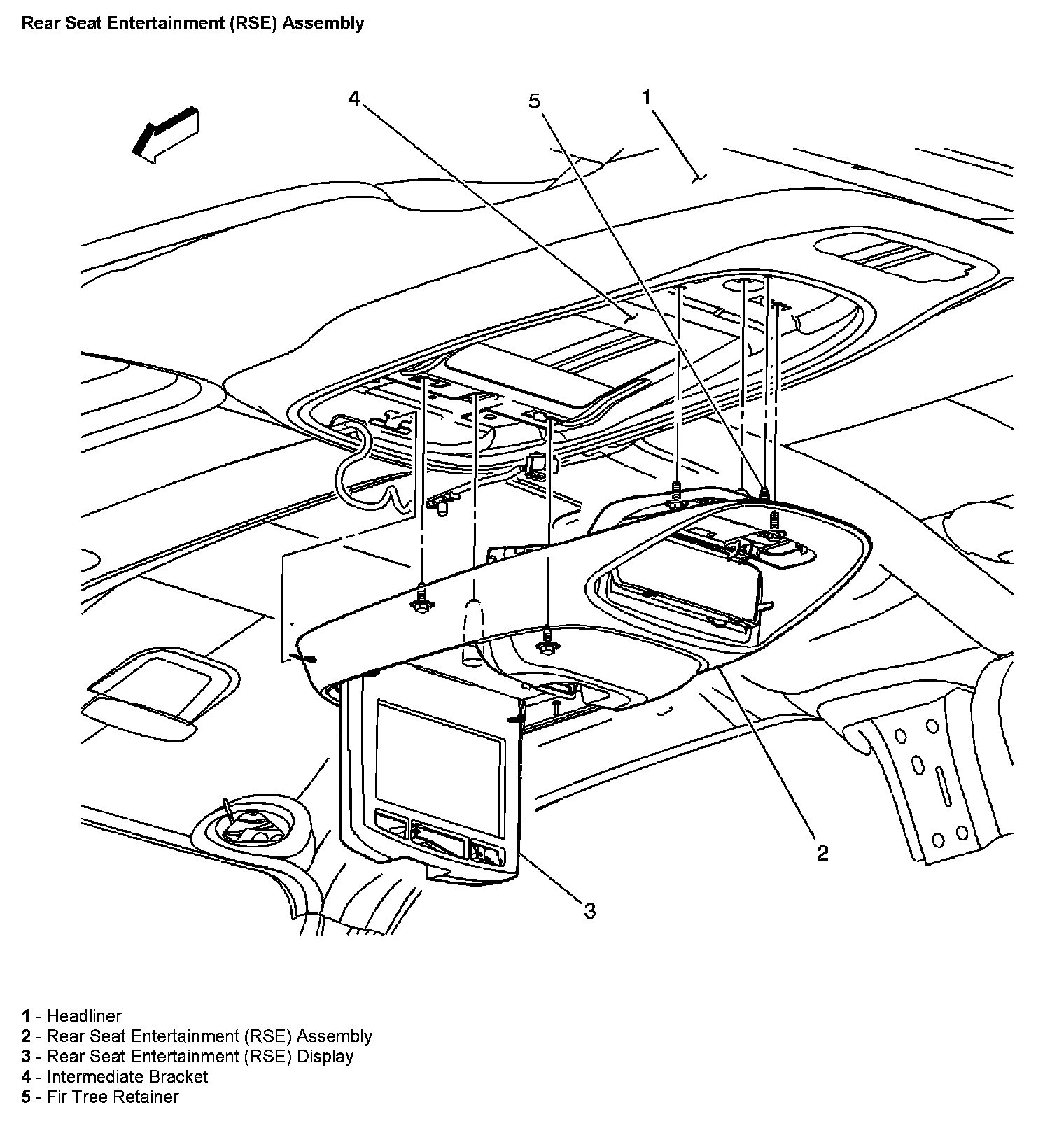 Rear Seat Entertainment (RSE) Assembly

4
5
1
2
3

1 - Headliner
2 - Rear Seat Entertainment (RSE) Assembly
3 - Rear Seat Entertainment (RSE) Display
4 - Intermediate Bracket
5 - Fir Tree Retainer