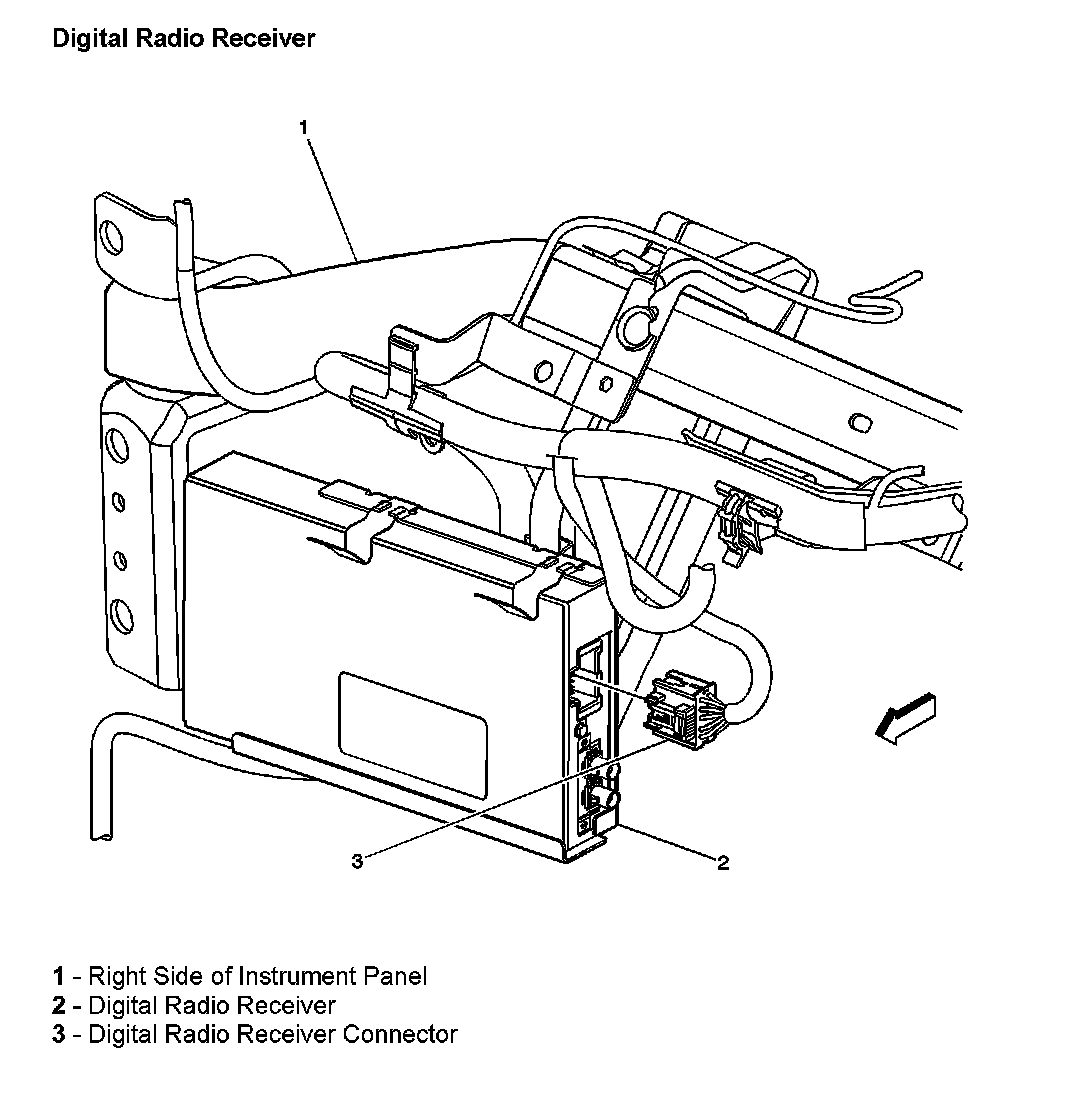 Digital Radio Receiver

1

3

2

1 - Right Side of Instrument Panel
2 - Digital Radio Receiver
3 - Digital Radio Receiver Connector