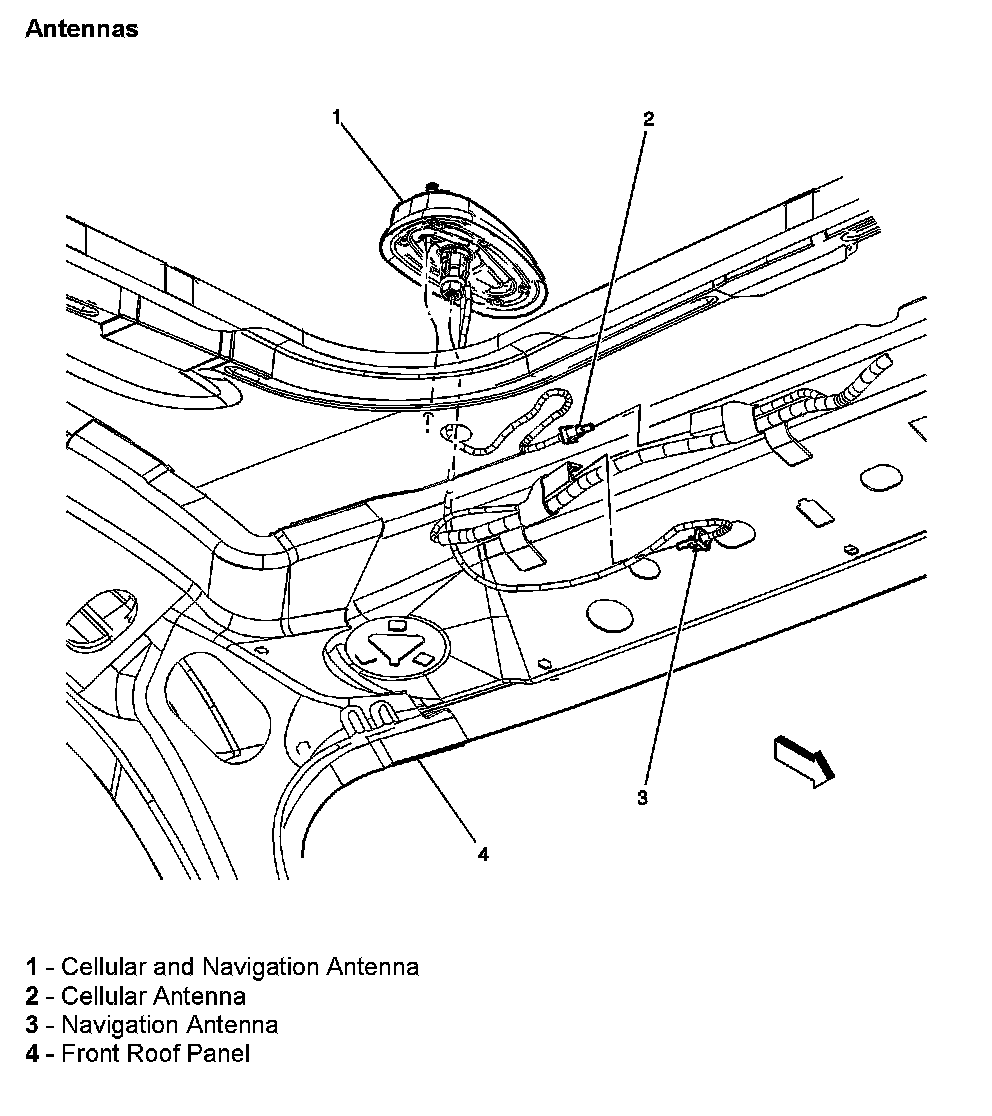 Antennas

1

2

3

4

1 - Cellular and Navigation Antenna
2 - Cellular Antenna
3 - Navigation Antenna
4 - Front Roof Panel