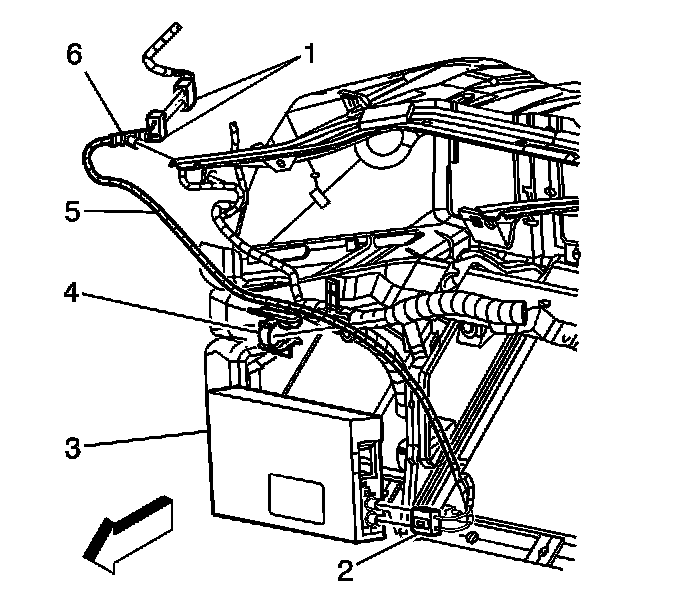 6
1
5
4
3
2