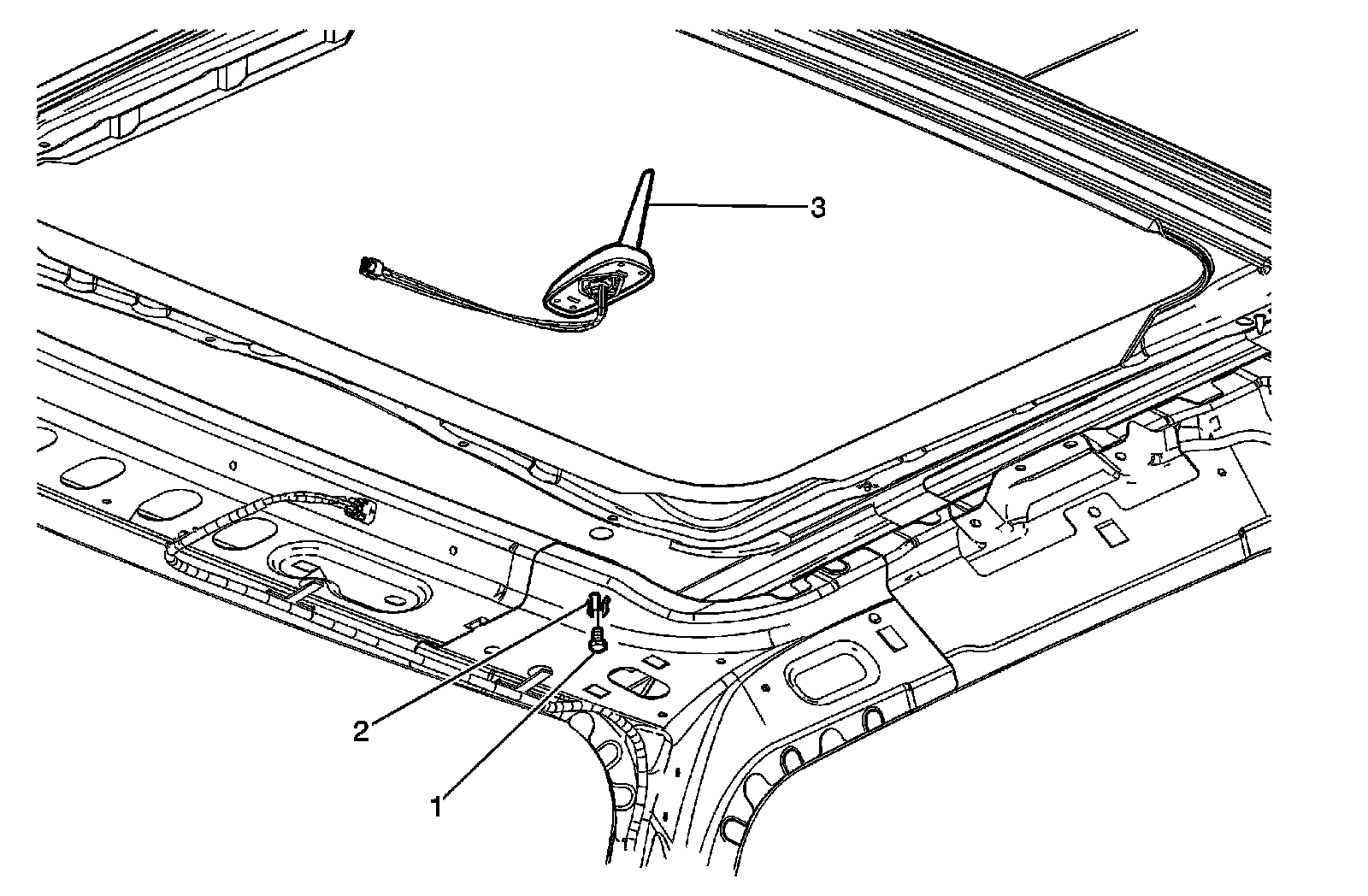 3
2
1