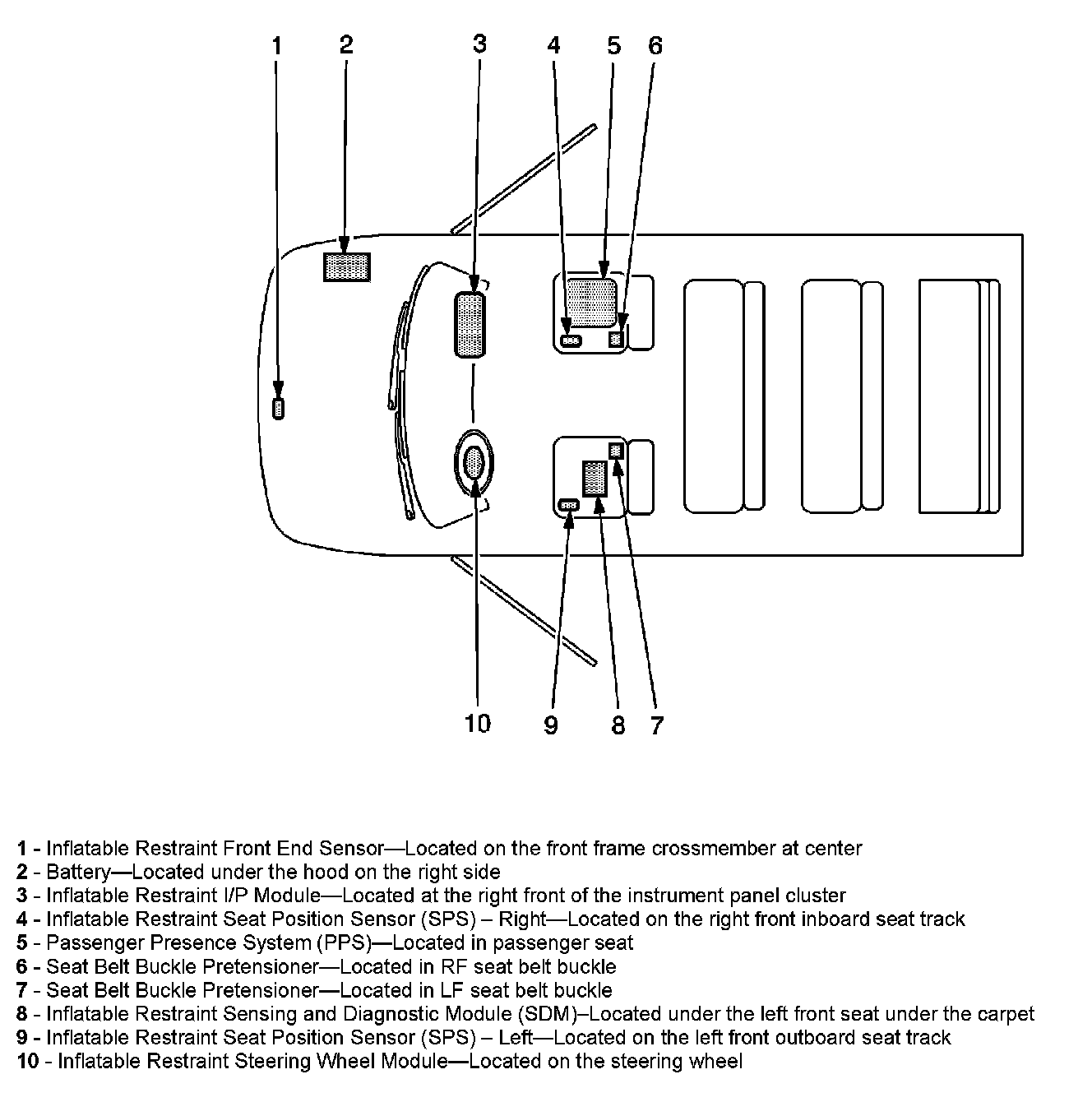 1 2 3 4 5 6

10 9 8 7

1 - Inflatable Restraint Front End Sensor—Located on the front frame crossmember at center
2 - Battery—Located under the hood on the right side
3 - Inflatable Restraint I/P Module—Located at the right front of the instrument panel cluster
4 - Inflatable Restraint Seat Position Sensor (SPS) – Right—Located on the right front inboard seat track
5 - Passenger Presence System (PPS)—Located in passenger seat
6 - Seat Belt Buckle Pretensioner—Located in RF seat belt buckle
7 - Seat Belt Buckle Pretensioner—Located in LF seat belt buckle
8 - Inflatable Restraint Sensing and Diagnostic Module (SDM)–Located under the left front seat under the carpet
9 - Inflatable Restraint Seat Position Sensor (SPS) – Left—Located on the left front outboard seat track
10 - Inflatable Restraint Steering Wheel Module—Located on the steering wheel