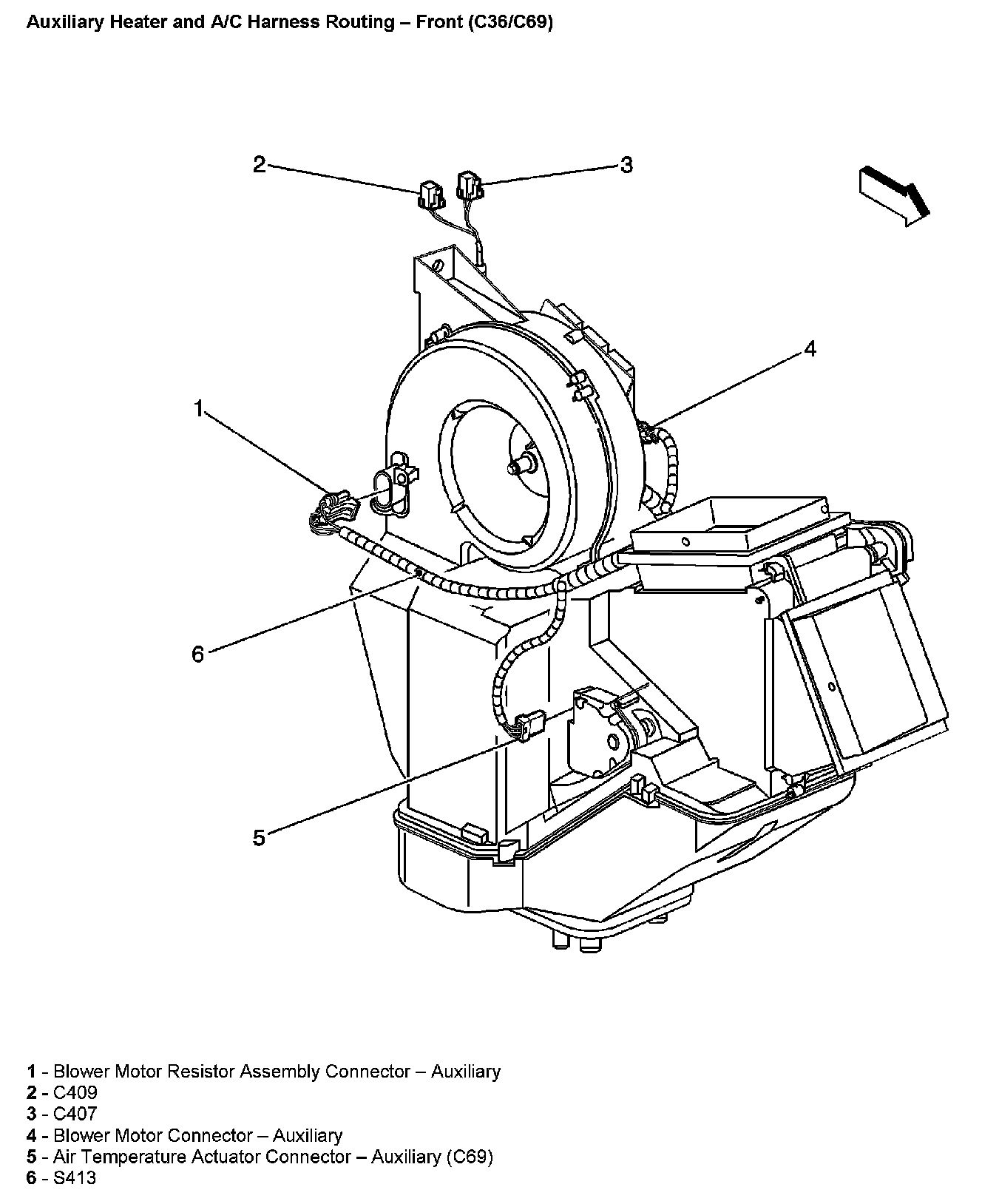 Auxiliary Heater and A/C Harness Routing – Front (C36/C69)

2

3

4

1

6

5

1 - Blower Motor Resistor Assembly Connector – Auxiliary
2 - C409
3 - C407
4 - Blower Motor Connector – Auxiliary
5 - Air Temperature Actuator Connector – Auxiliary (C69)
6 - S413