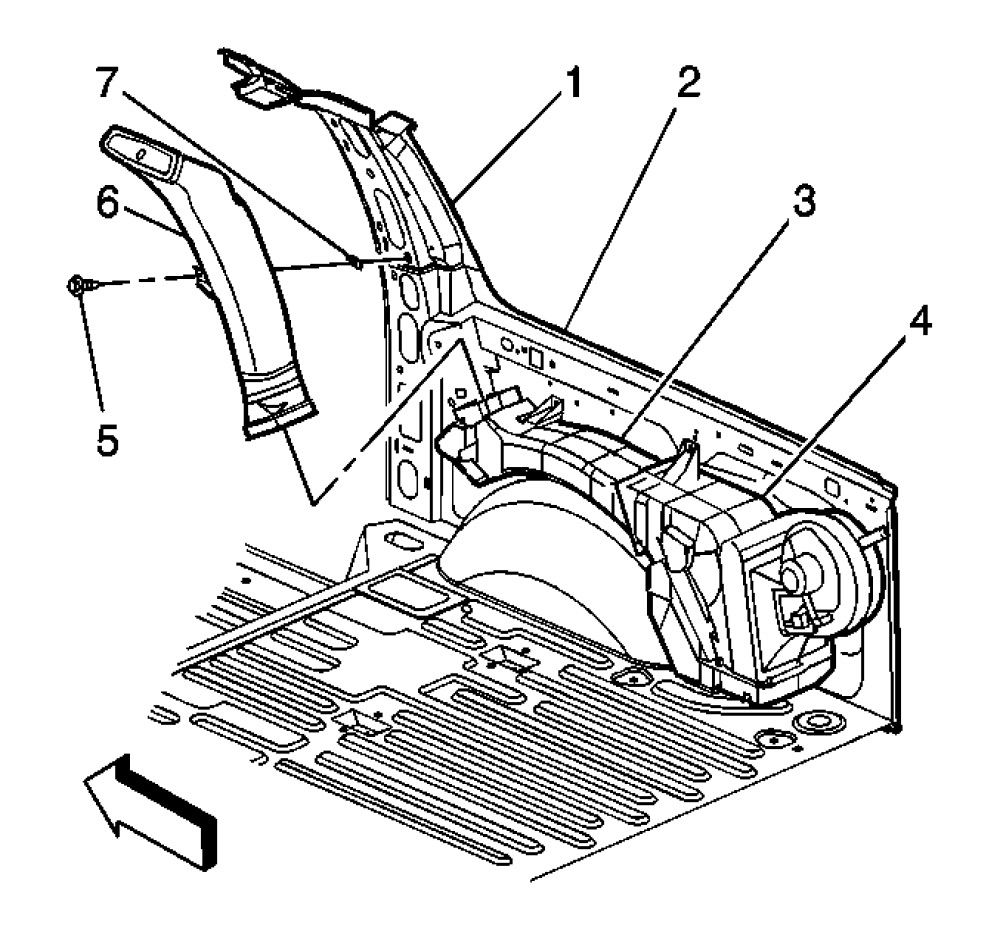 7
1
2
6
3
4
5