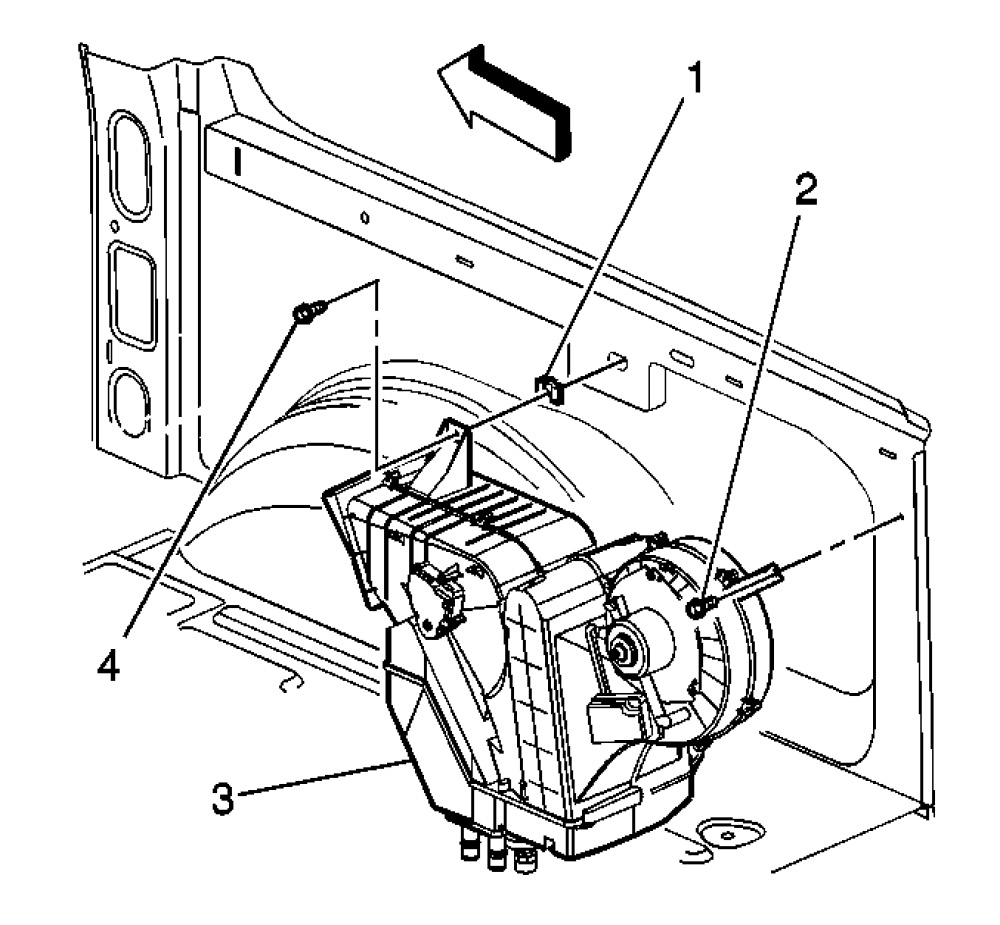 1
2
4
3