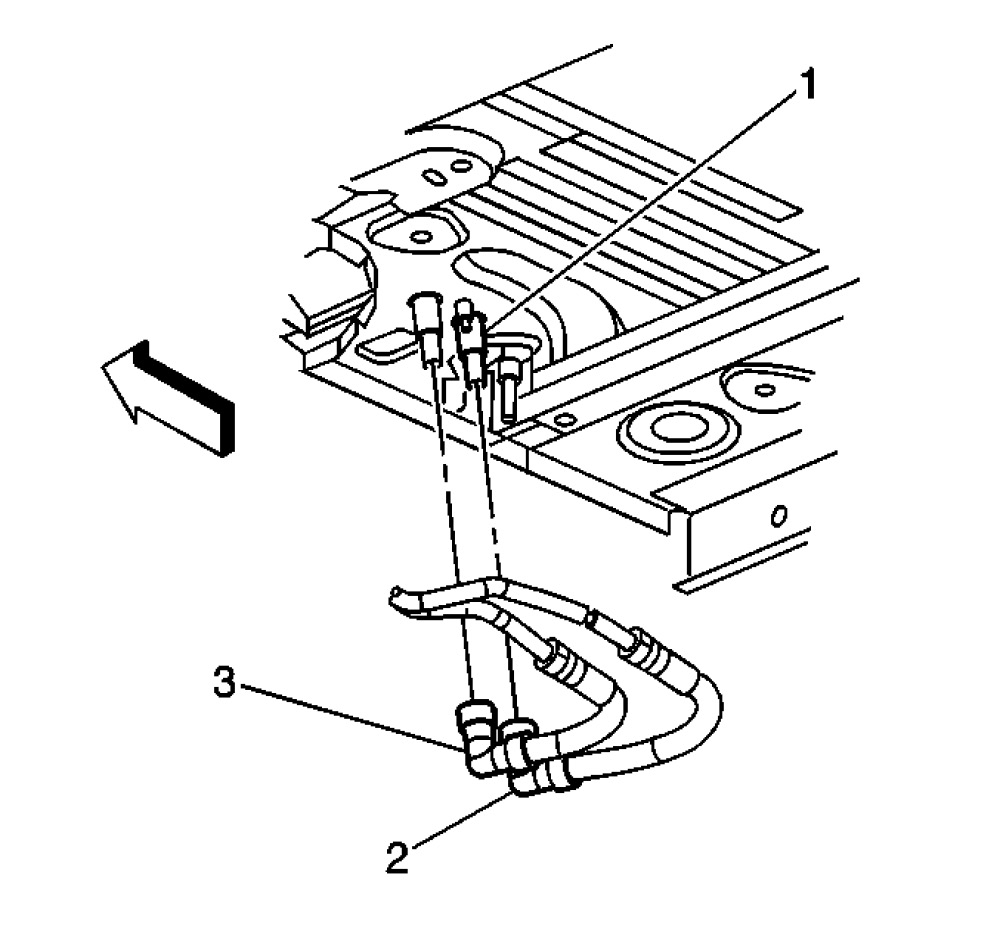 1
3
2