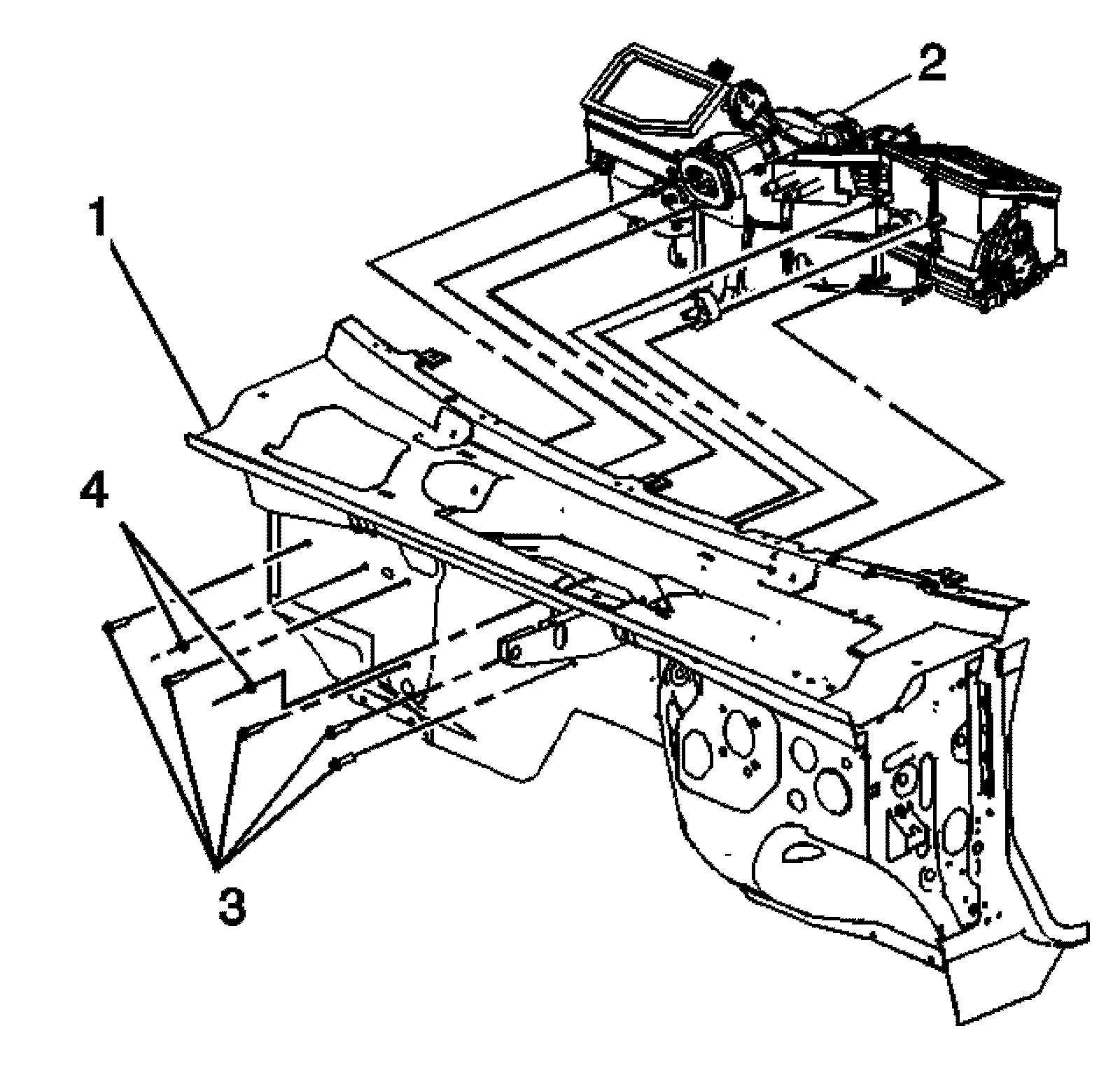 2
1
4
3