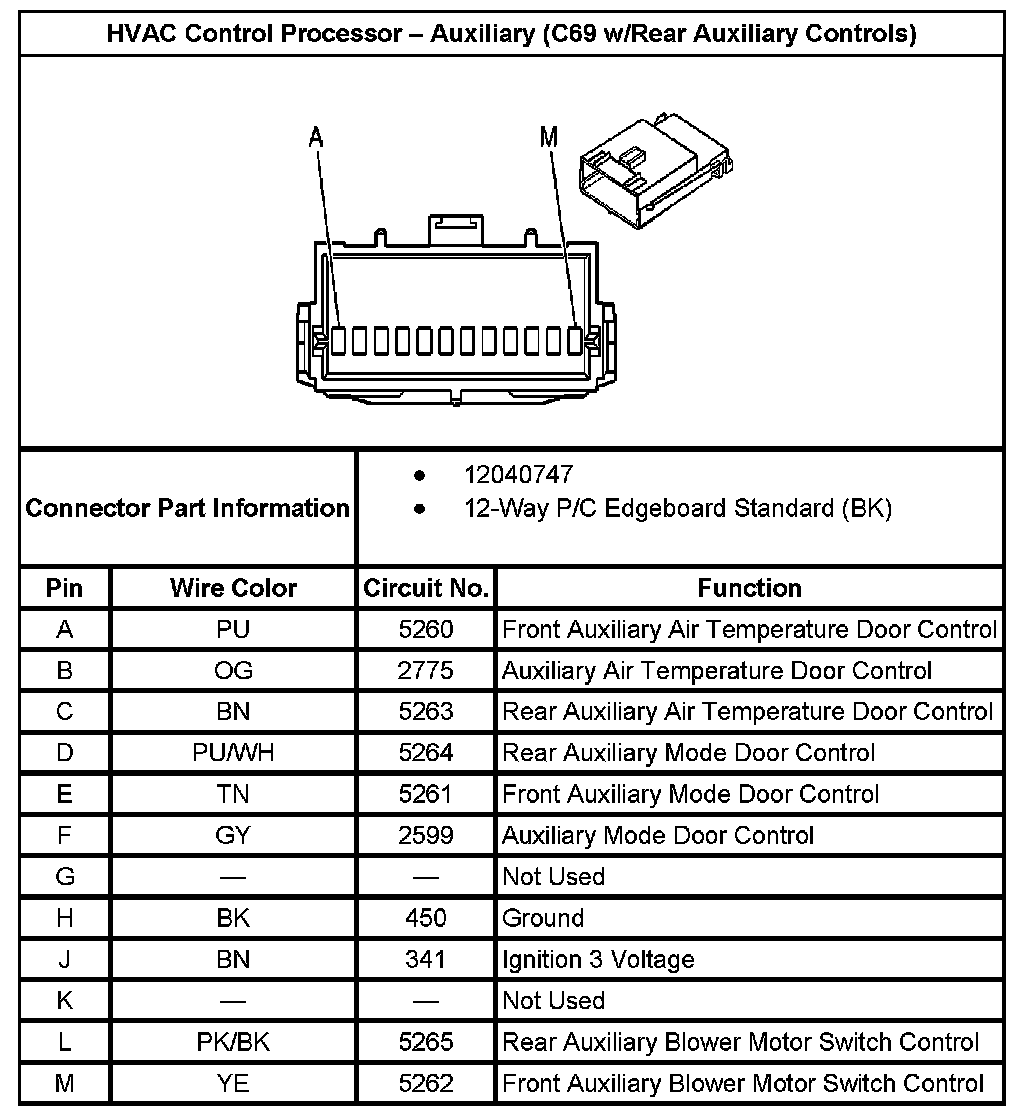 HVAC Control Processor – Auxiliary (C69 w/Rear Auxiliary Controls)

A

M

Connector Part Information
• 12040747
• 12-Way P/C Edgeboard Standard (BK)

| Pin | Wire Color | Circuit No. | Function |
|---|---|---|---|
| A | PU | 5260 | Front Auxiliary Air Temperature Door Control |
| B | OG | 2775 | Auxiliary Air Temperature Door Control |
| C | BN | 5263 | Rear Auxiliary Air Temperature Door Control |
| D | PU/WH | 5264 | Rear Auxiliary Mode Door Control |
| E | TN | 5261 | Front Auxiliary Mode Door Control |
| F | GY | 2599 | Auxiliary Mode Door Control |
| G | — | — | Not Used |
| H | BK | 450 | Ground |
| J | BN | 341 | Ignition 3 Voltage |
| K | — | — | Not Used |
| L | PK/BK | 5265 | Rear Auxiliary Blower Motor Switch Control |
| M | YE | 5262 | Front Auxiliary Blower Motor Switch Control |