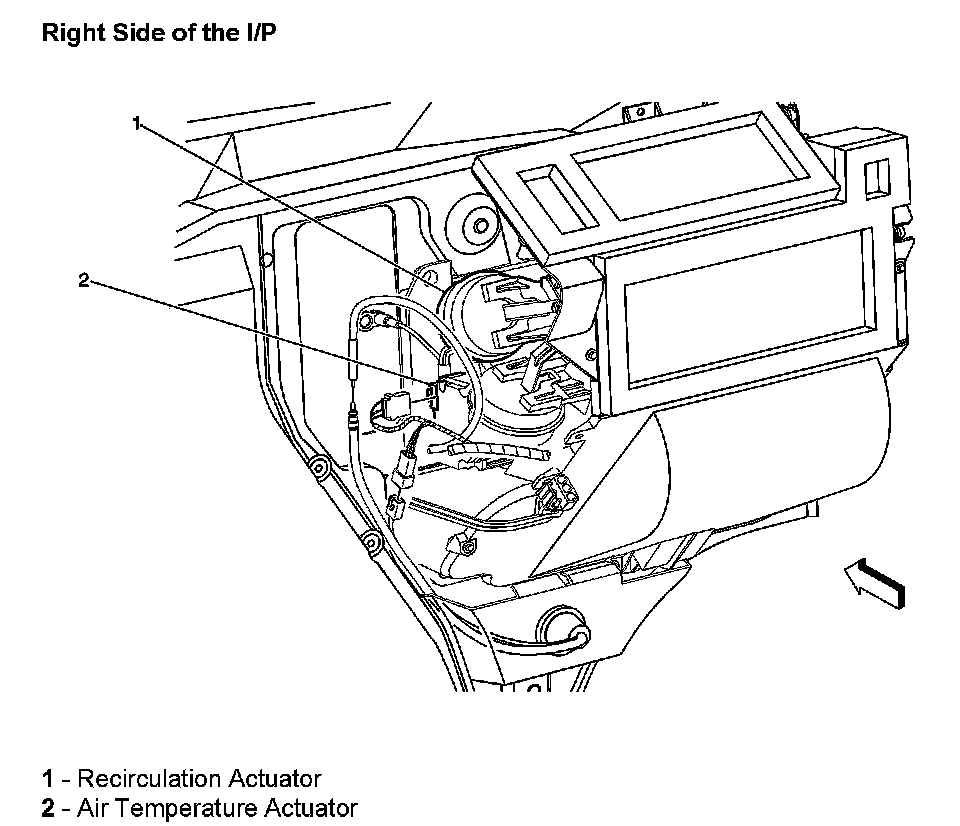 Right Side of the I/P

1

2

1 - Recirculation Actuator
2 - Air Temperature Actuator