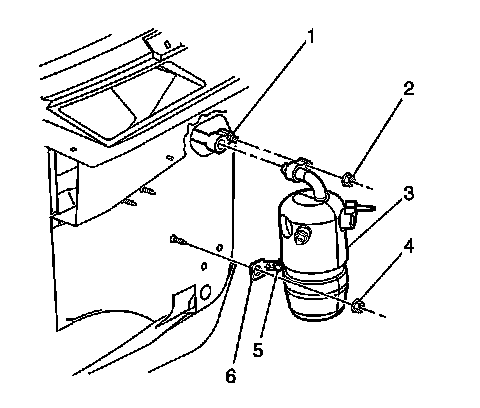 1
2
3
4
5
6