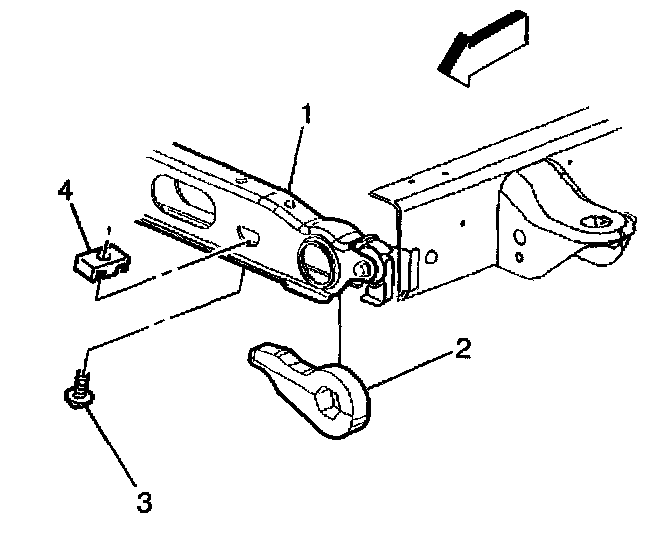 1
4
2
3